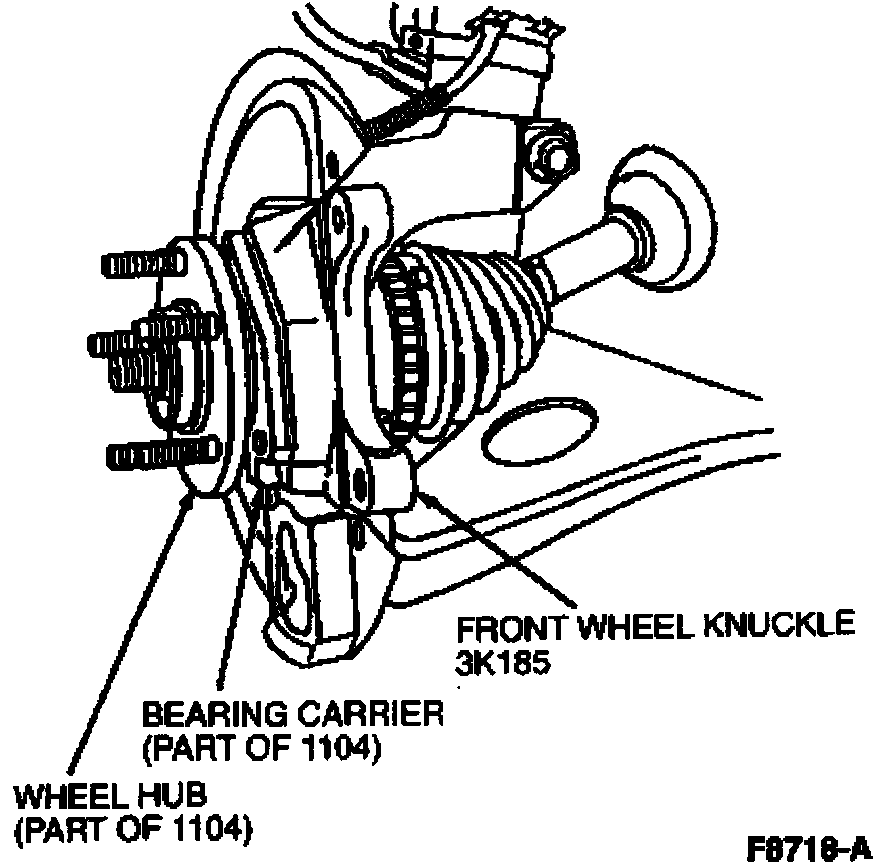 FRONT WHEEL KNUCKLE
3K185

BEARING CARRIER
(PART OF 1104)

WHEEL HUB
(PART OF 1104)

F8718-A