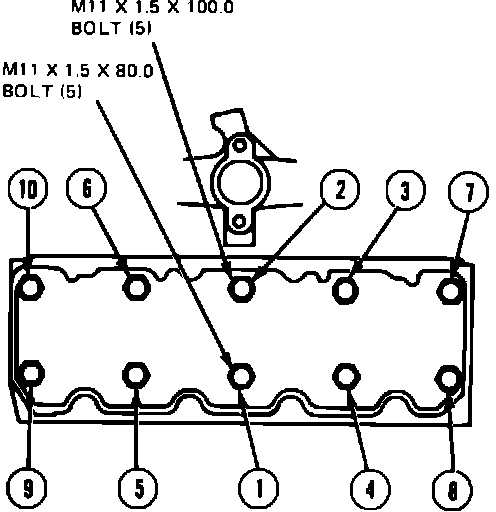 M11 X 1.5 X 100.0
BOLT (5)

M11 X 1.5 X 80.0
BOLT (5)

10 6 2 3 7

9 5 1 4 8