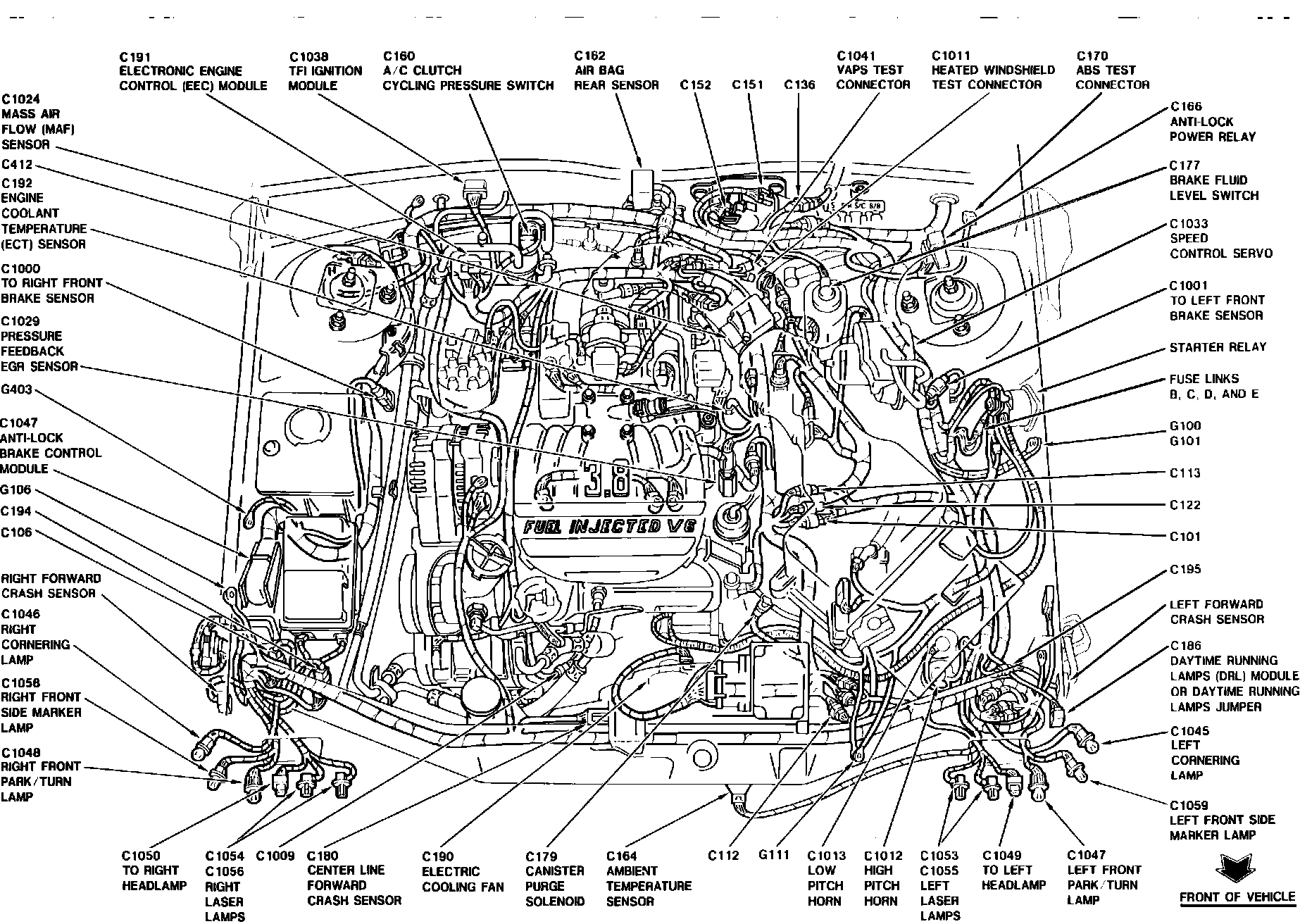 C191
ELECTRONIC ENGINE
CONTROL (EEC) MODULE

C1038
TFI IGNITION
MODULE

C160
A/C CLUTCH
CYCLING PRESSURE SWITCH

C162
AIR BAG
REAR SENSOR

C152

C151

C136

C1041
VAPS TEST
CONNECTOR

C1011
HEATED WINDSHIELD
TEST CONNECTOR

C170
ABS TEST
CONNECTOR

C1024
MASS AIR
FLOW (MAF)
SENSOR

C412

C192
ENGINE
COOLANT
TEMPERATURE
(ECT) SENSOR

C1000
TO RIGHT FRONT
BRAKE SENSOR

C1029
PRESSURE
FEEDBACK
EGR SENSOR

G403

C1047
ANTI-LOCK
BRAKE CONTROL
MODULE

G106

C194

C106

RIGHT FORWARD
CRASH SENSOR

C1046
RIGHT
CORNERING
LAMP

C1058
RIGHT FRONT
SIDE MARKER
LAMP

C1048
RIGHT FRONT
PARK/TURN
LAMP

C166
ANTI-LOCK
POWER RELAY

C177
BRAKE FLUID
LEVEL SWITCH

C1033
SPEED
CONTROL SERVO

C1001
TO LEFT FRONT
BRAKE SENSOR

STARTER RELAY

FUSE LINKS
B, C, D, AND E

G100
G101

C113

C122

C101

C195

LEFT FORWARD
CRASH SENSOR

C186
DAYTIME RUNNING
LAMPS (DRL) MODULE
OR DAYTIME RUNNING
LAMPS JUMPER

C1045
LEFT
CORNERING
LAMP

C1059
LEFT FRONT SIDE
MARKER LAMP

3.8

FUEL INJECTED V6

C1050
TO RIGHT
HEADLAMP

C1054
C1056
RIGHT
LASER
LAMPS

C1009

C180
CENTER LINE
FORWARD
CRASH SENSOR

C190
ELECTRIC
COOLING FAN

C179
CANISTER
PURGE
SOLENOID

C164
AMBIENT
TEMPERATURE
SENSOR

C112

G111

C1013
LOW
PITCH
HORN

C1012
HIGH
PITCH
HORN

C1053
C1055
LEFT
LASER
LAMPS

C1049
TO LEFT
HEADLAMP

C1047
LEFT FRONT
PARK/TURN
LAMP

FRONT OF VEHICLE