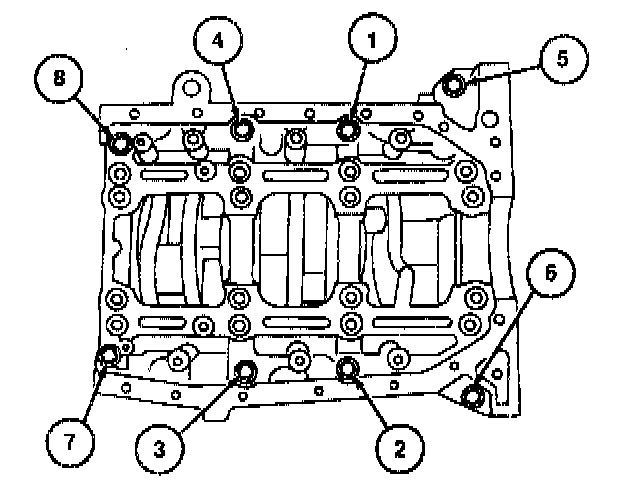 8
4
1
5
6
7
3
2