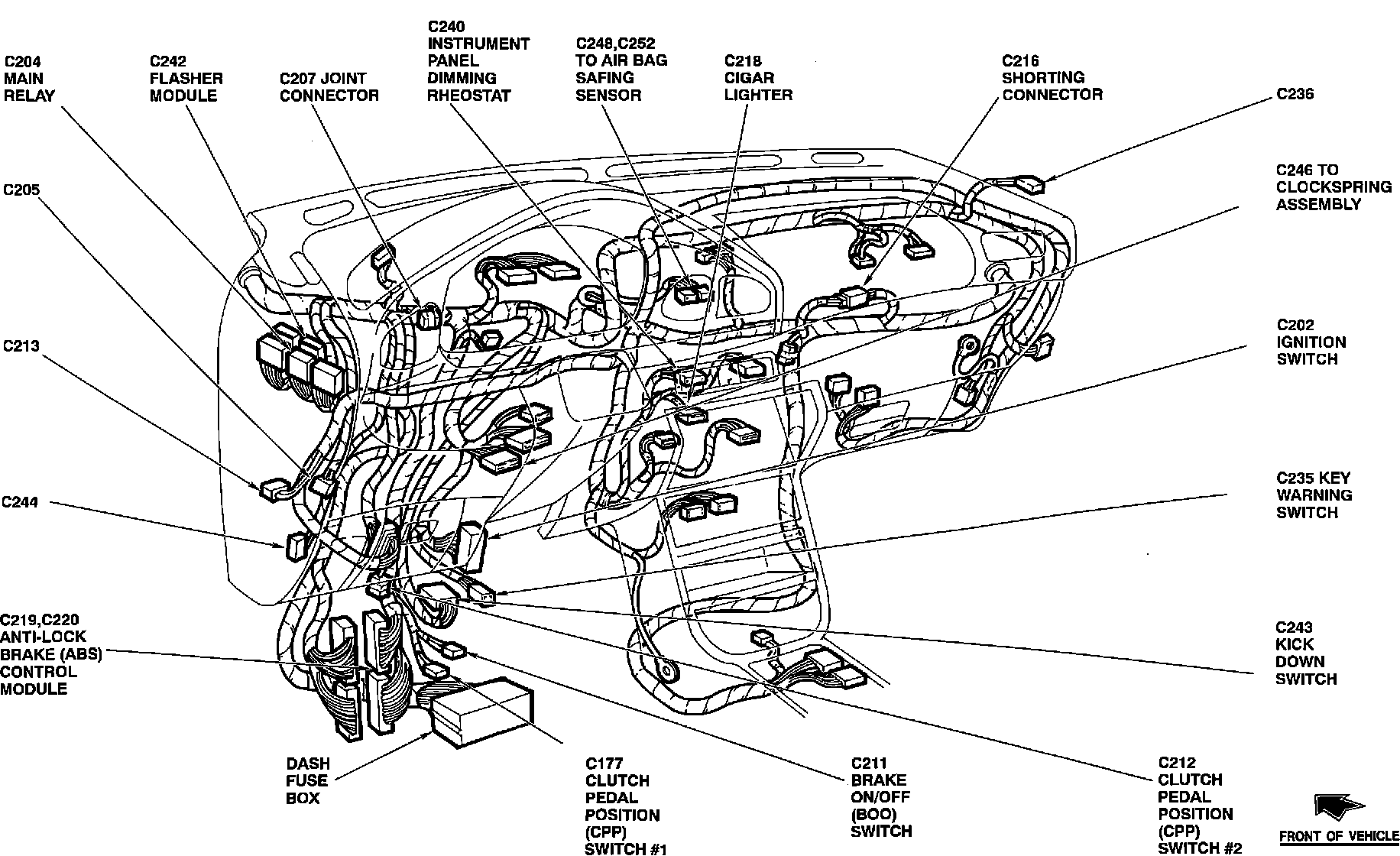 C204
MAIN
RELAY

C242
FLASHER
MODULE

C207 JOINT
CONNECTOR

C240
INSTRUMENT
PANEL
DIMMING
RHEOSTAT

C248,C252
TO AIR BAG
SAFING
SENSOR

C218
CIGAR
LIGHTER

C216
SHORTING
CONNECTOR

C236

C205

C246 TO
CLOCKSPRING
ASSEMBLY

C213

C202
IGNITION
SWITCH

C244

C235 KEY
WARNING
SWITCH

C219,C220
ANTI-LOCK
BRAKE (ABS)
CONTROL
MODULE

C243
KICK
DOWN
SWITCH

DASH
FUSE
BOX

C177
CLUTCH
PEDAL
POSITION
(CPP)
SWITCH #1

C211
BRAKE
ON/OFF
(BOO)
SWITCH

C212
CLUTCH
PEDAL
POSITION
(CPP)
SWITCH #2

FRONT OF VEHICLE