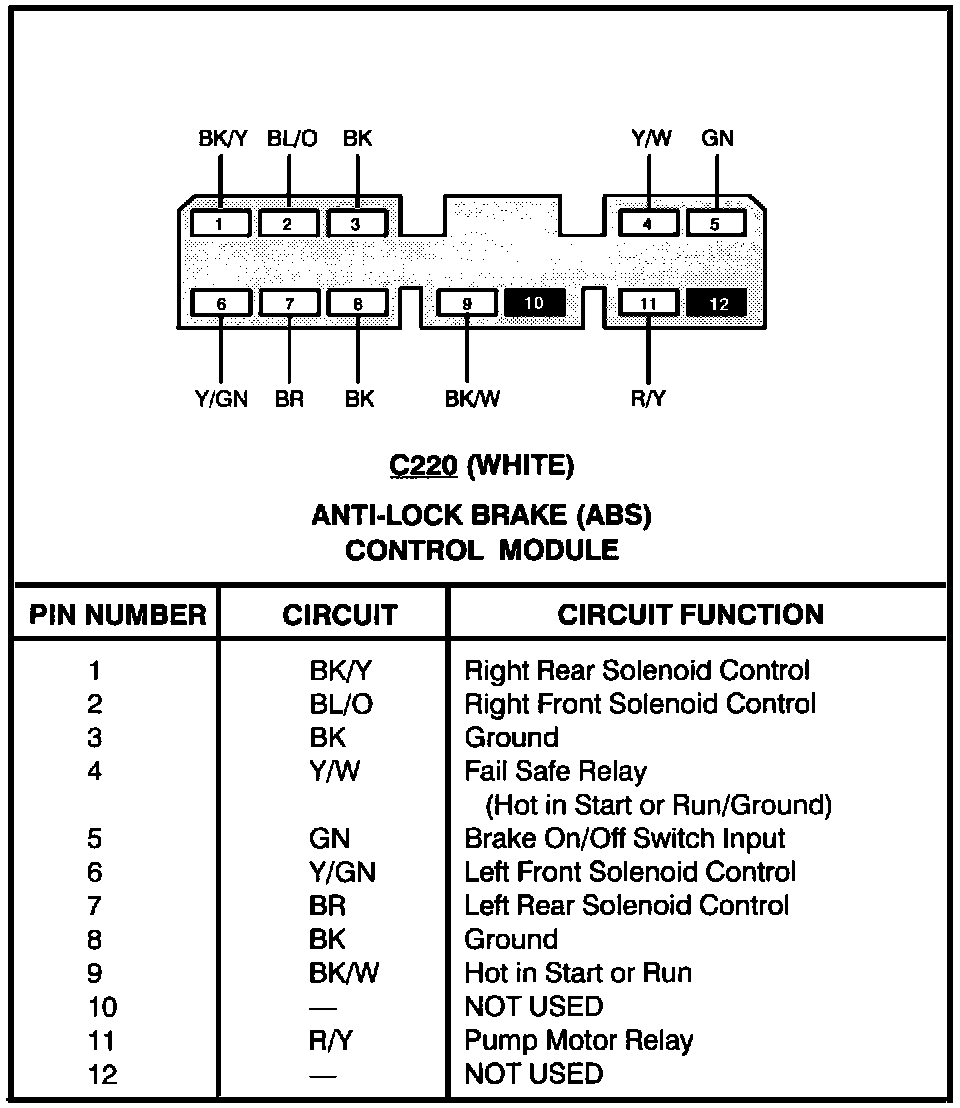 BK/Y BL/O BK Y/W GN

1 2 3 4 5

6 7 8 9 10 11 12

Y/GN BR BK BK/W R/Y

C220 (WHITE)

ANTI-LOCK BRAKE (ABS) CONTROL MODULE

| PIN NUMBER | CIRCUIT | CIRCUIT FUNCTION |
|---|---|---|
| 1 | BK/Y | Right Rear Solenoid Control |
| 2 | BL/O | Right Front Solenoid Control |
| 3 | BK | Ground |
| 4 | Y/W | Fail Safe Relay (Hot in Start or Run/Ground) |
| 5 | GN | Brake On/Off Switch Input |
| 6 | Y/GN | Left Front Solenoid Control |
| 7 | BR | Left Rear Solenoid Control |
| 8 | BK | Ground |
| 9 | BK/W | Hot in Start or Run |
| 10 | — | NOT USED |
| 11 | R/Y | Pump Motor Relay |
| 12 | — | NOT USED |