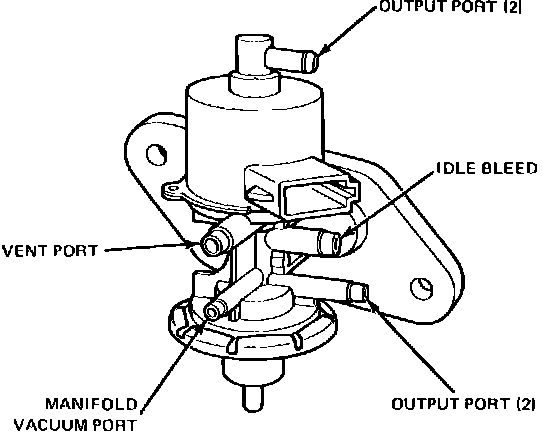 OUTPUT PORT (2)

IDLE BLEED

VENT PORT

MANIFOLD
VACUUM PORT

OUTPUT PORT (2)