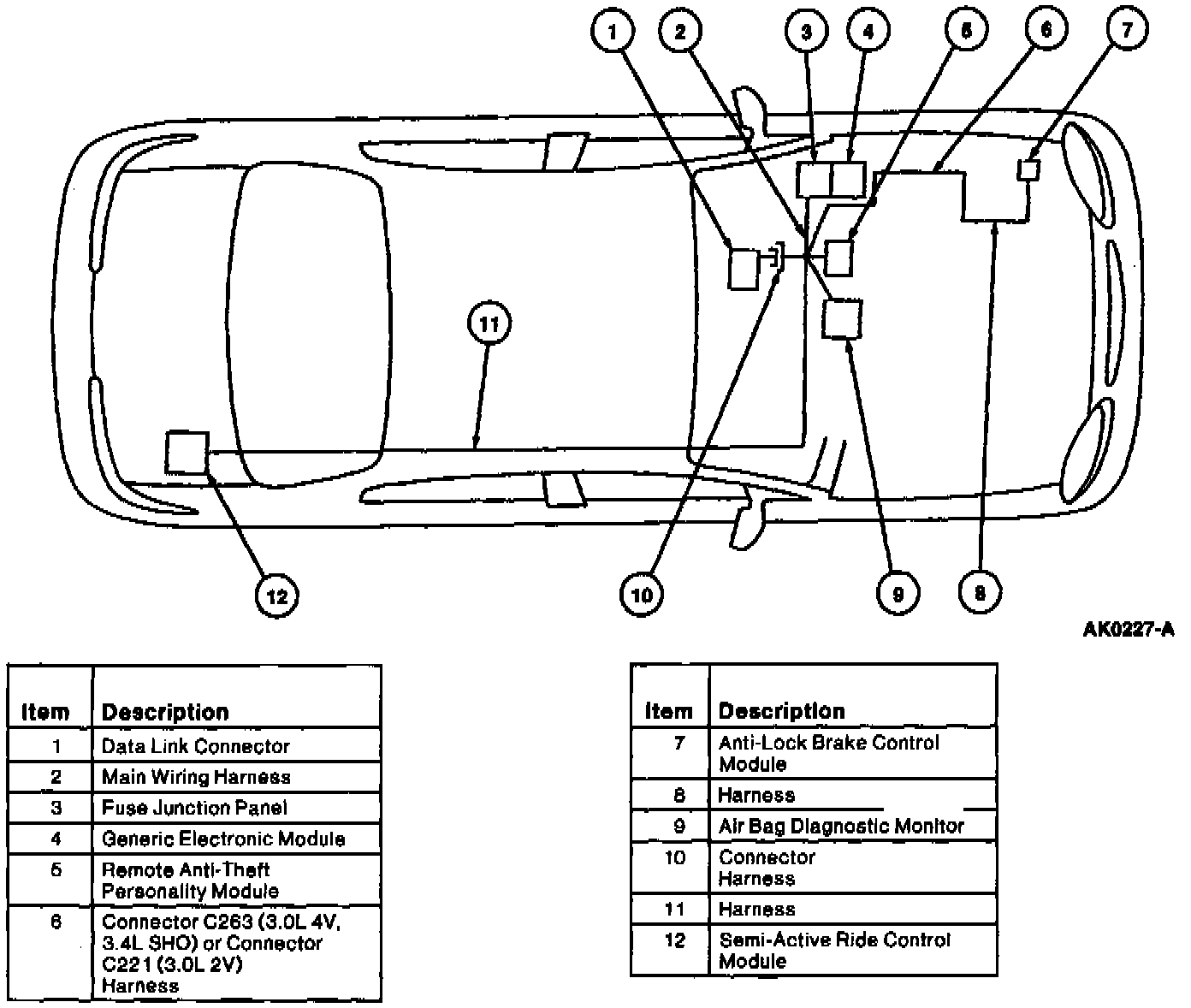 1 2 3 4 5 6 7

11

12 10 9 8

AK0227-A

| Item | Description |
|---|---|
| 1 | Data Link Connector |
| 2 | Main Wiring Harness |
| 3 | Fuse Junction Panel |
| 4 | Generic Electronic Module |
| 5 | Remote Anti-Theft Personality Module |
| 6 | Connector C263 (3.0L 4V, 3.4L SHO) or Connector C221 (3.0L 2V) Harness |

| Item | Description |
|---|---|
| 7 | Anti-Lock Brake Control Module |
| 8 | Harness |
| 9 | Air Bag Diagnostic Monitor |
| 10 | Connector Harness |
| 11 | Harness |
| 12 | Semi-Active Ride Control Module |