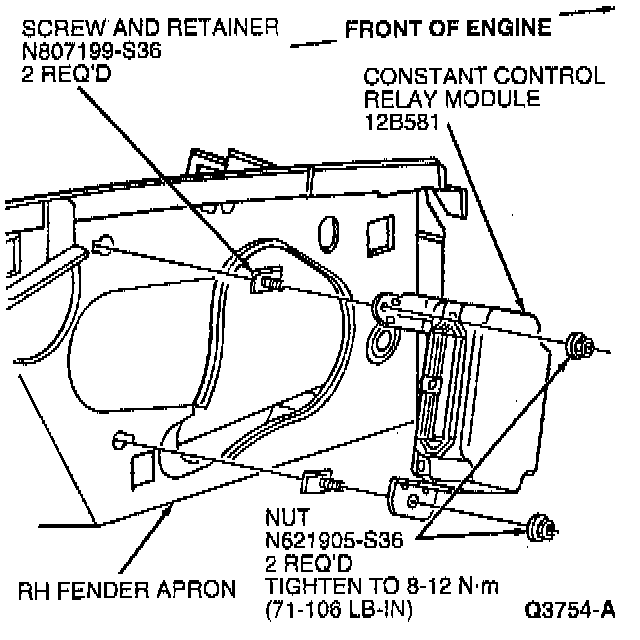 SCREW AND RETAINER
N807199-S36
2 REQ'D

FRONT OF ENGINE

CONSTANT CONTROL
RELAY MODULE
12B581

NUT
N621905-S36
2 REQ'D
TIGHTEN TO 8-12 N·m
(71-106 LB-IN)

RH FENDER APRON

Q3754-A