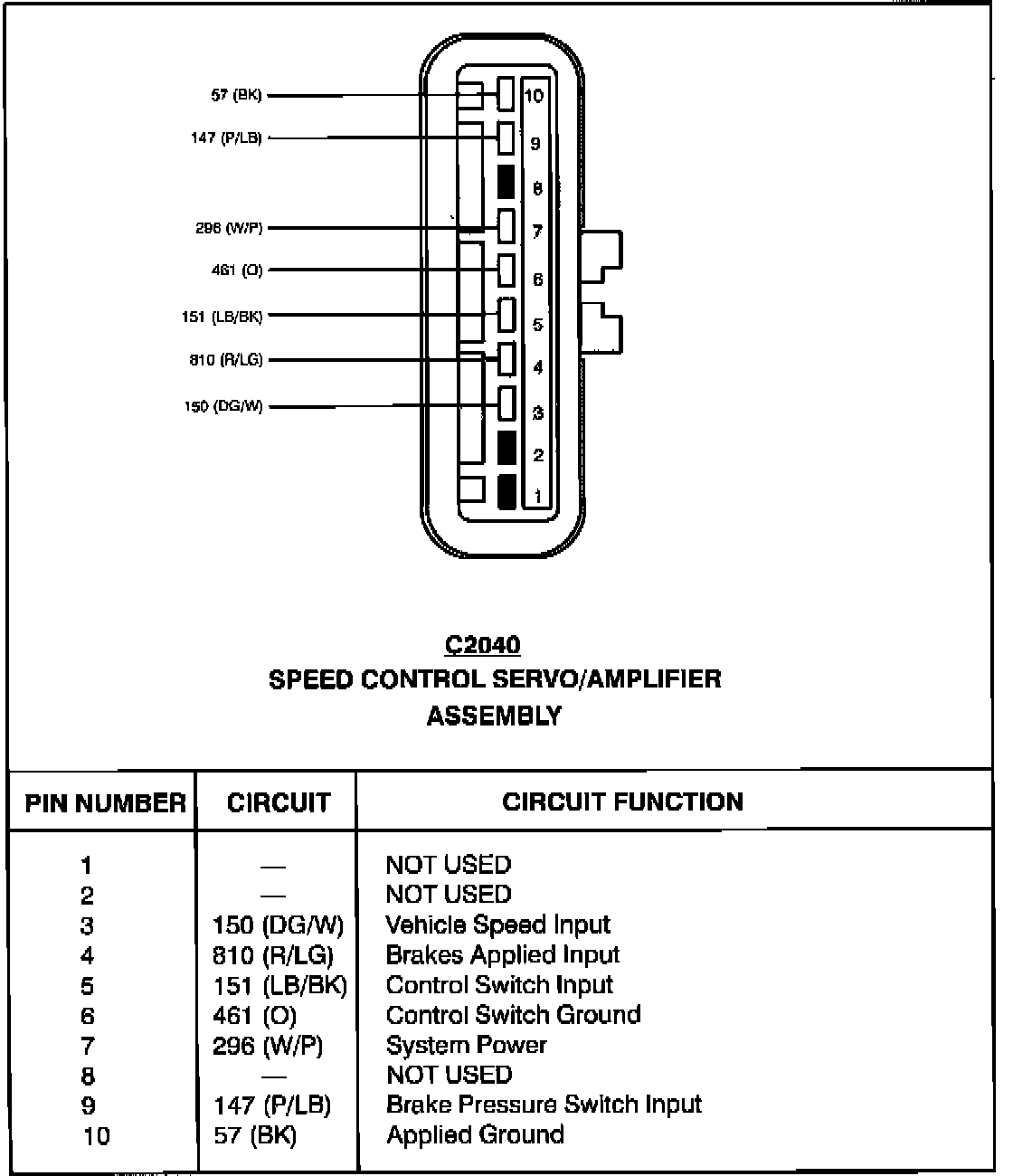 57 (BK)
147 (P/LB)
296 (W/P)
461 (O)
151 (LB/BK)
810 (R/LG)
150 (DG/W)

10
9
8
7
6
5
4
3
2
1

C2040
SPEED CONTROL SERVO/AMPLIFIER ASSEMBLY

| PIN NUMBER | CIRCUIT | CIRCUIT FUNCTION |
|---|---|---|
| 1 | — | NOT USED |
| 2 | — | NOT USED |
| 3 | 150 (DG/W) | Vehicle Speed Input |
| 4 | 810 (R/LG) | Brakes Applied Input |
| 5 | 151 (LB/BK) | Control Switch Input |
| 6 | 461 (O) | Control Switch Ground |
| 7 | 296 (W/P) | System Power |
| 8 | — | NOT USED |
| 9 | 147 (P/LB) | Brake Pressure Switch Input |
| 10 | 57 (BK) | Applied Ground |