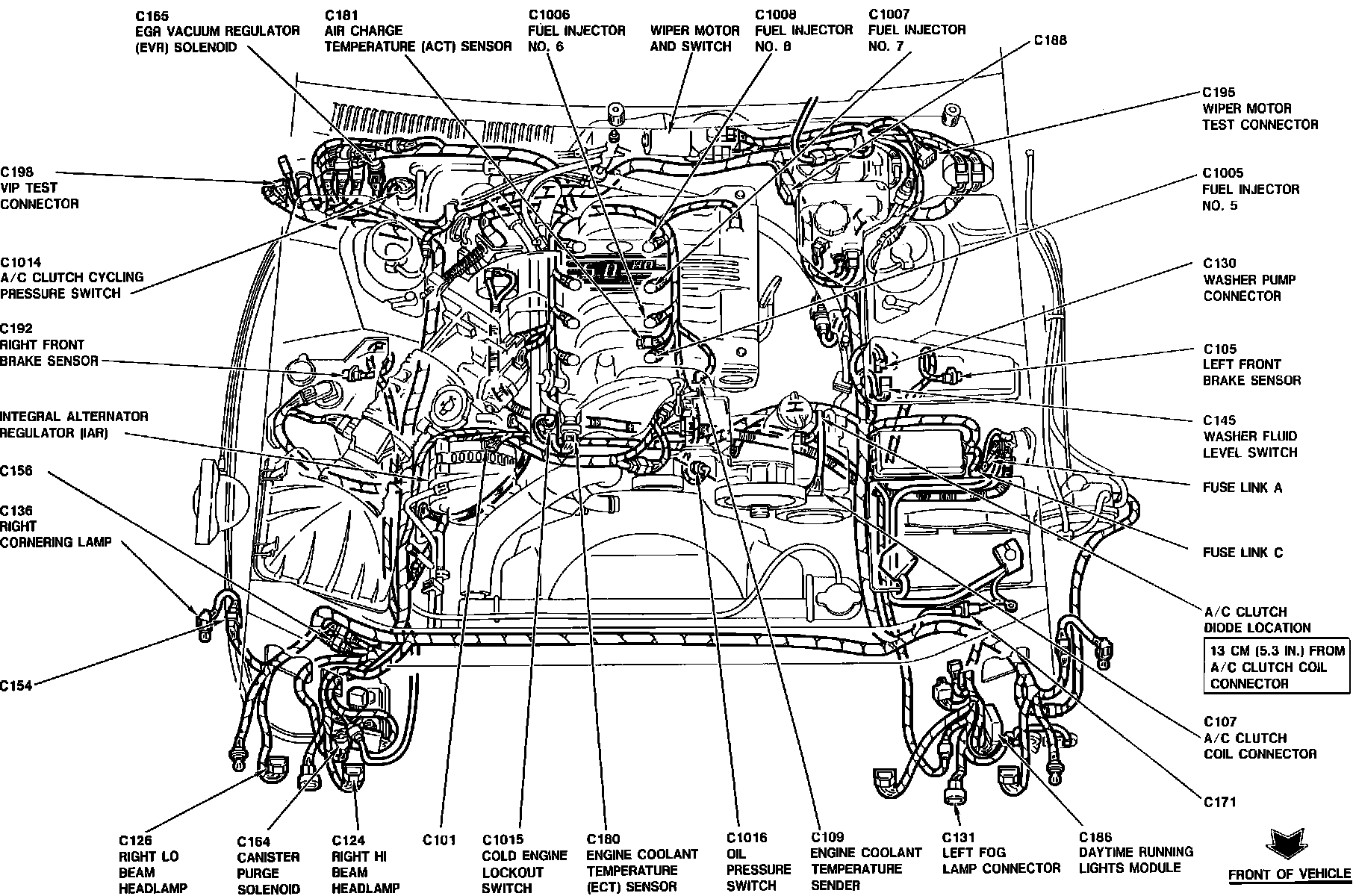 C165
EGR VACUUM REGULATOR
(EVR) SOLENOID

C181
AIR CHARGE
TEMPERATURE (ACT) SENSOR

C1006
FUEL INJECTOR
NO. 6

WIPER MOTOR
AND SWITCH

C1008
FUEL INJECTOR
NO. 8

C1007
FUEL INJECTOR
NO. 7

C188

C195
WIPER MOTOR
TEST CONNECTOR

C1005
FUEL INJECTOR
NO. 5

C130
WASHER PUMP
CONNECTOR

C105
LEFT FRONT
BRAKE SENSOR

C145
WASHER FLUID
LEVEL SWITCH

FUSE LINK A

FUSE LINK C

A/C CLUTCH
DIODE LOCATION

13 CM (5.3 IN.) FROM
A/C CLUTCH COIL
CONNECTOR

C107
A/C CLUTCH
COIL CONNECTOR

C171

C198
VIP TEST
CONNECTOR

C1014
A/C CLUTCH CYCLING
PRESSURE SWITCH

C192
RIGHT FRONT
BRAKE SENSOR

INTEGRAL ALTERNATOR
REGULATOR (IAR)

C156

C136
RIGHT
CORNERING LAMP

C154

C126
RIGHT LO
BEAM
HEADLAMP

C164
CANISTER
PURGE
SOLENOID

C124
RIGHT HI
BEAM
HEADLAMP

C101

C1015
COLD ENGINE
LOCKOUT
SWITCH

C180
ENGINE COOLANT
TEMPERATURE
(ECT) SENSOR

C1016
OIL
PRESSURE
SWITCH

C109
ENGINE COOLANT
TEMPERATURE
SENDER

C131
LEFT FOG
LAMP CONNECTOR

C186
DAYTIME RUNNING
LIGHTS MODULE

FRONT OF VEHICLE