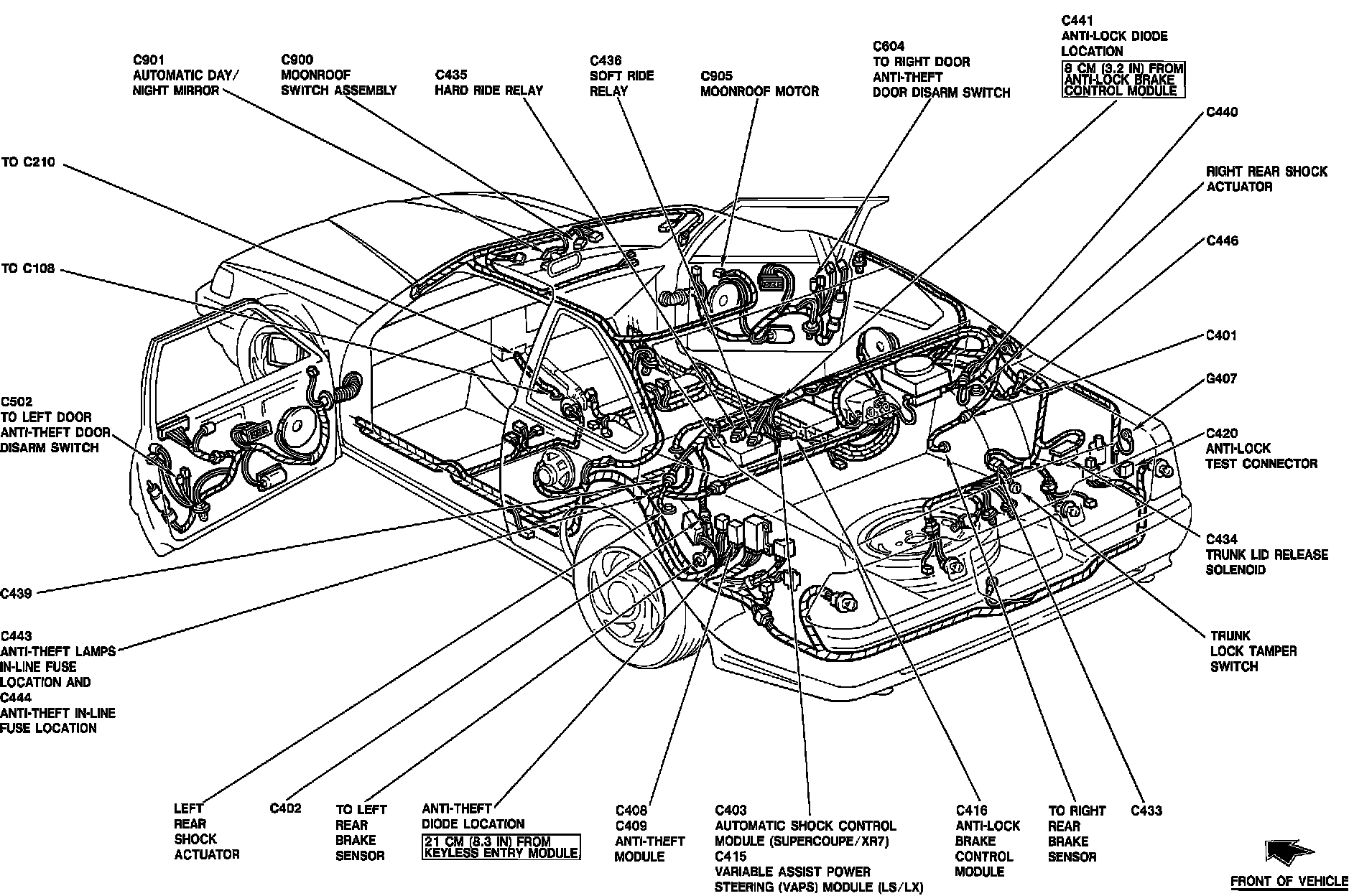 C901
AUTOMATIC DAY/
NIGHT MIRROR

C900
MOONROOF
SWITCH ASSEMBLY

C435
HARD RIDE RELAY

C436
SOFT RIDE
RELAY

C905
MOONROOF MOTOR

C604
TO RIGHT DOOR
ANTI-THEFT
DOOR DISARM SWITCH

C441
ANTI-LOCK DIODE
LOCATION
8 CM (3.2 IN) FROM
ANTI-LOCK BRAKE
CONTROL MODULE

C440

RIGHT REAR SHOCK
ACTUATOR

C446

C401

G407

C420
ANTI-LOCK
TEST CONNECTOR

C434
TRUNK LID RELEASE
SOLENOID

TRUNK
LOCK TAMPER
SWITCH

TO C210

TO C108

C502
TO LEFT DOOR
ANTI-THEFT DOOR
DISARM SWITCH

C439

C443
ANTI-THEFT LAMPS
IN-LINE FUSE
LOCATION AND
C444
ANTI-THEFT IN-LINE
FUSE LOCATION

LEFT
REAR
SHOCK
ACTUATOR

C402

TO LEFT
REAR
BRAKE
SENSOR

ANTI-THEFT
DIODE LOCATION
21 CM (8.3 IN) FROM
KEYLESS ENTRY MODULE

C408
C409
ANTI-THEFT
MODULE

C403
AUTOMATIC SHOCK CONTROL
MODULE (SUPERCOUPE/XR7)
C415
VARIABLE ASSIST POWER
STEERING (VAPS) MODULE (LS/LX)

C416
ANTI-LOCK
BRAKE
CONTROL
MODULE

TO RIGHT
REAR
BRAKE
SENSOR

C433

FRONT OF VEHICLE