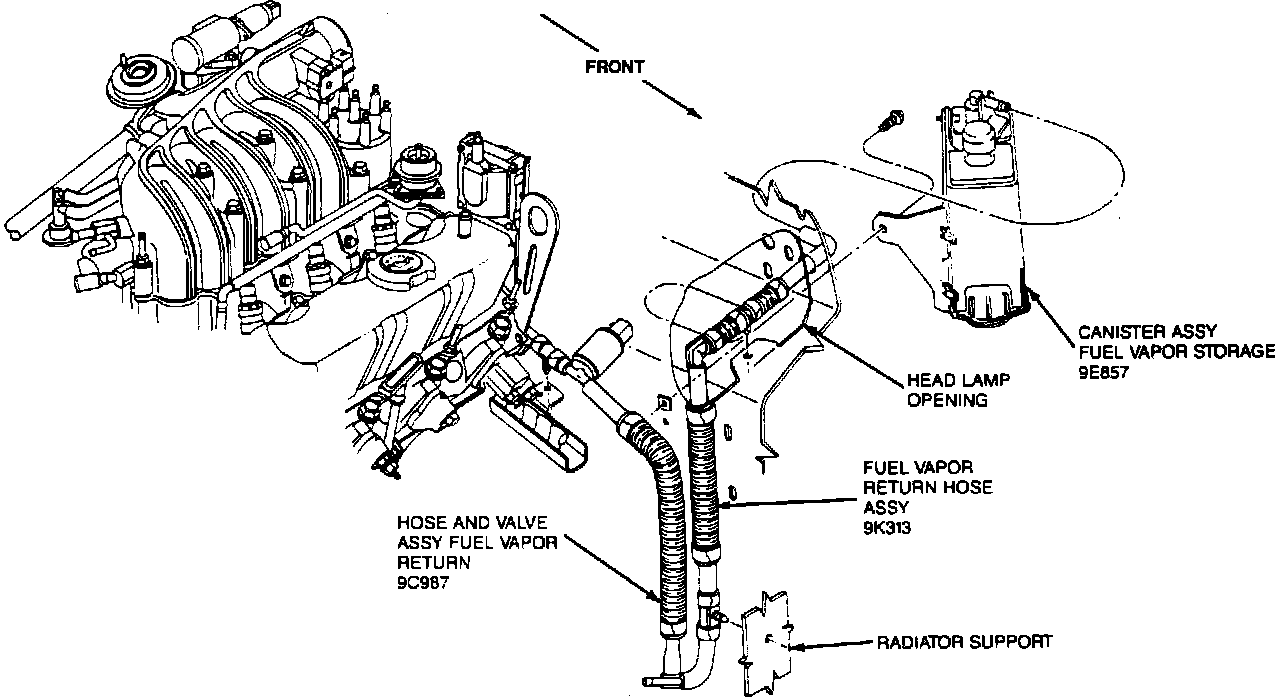 FRONT

CANISTER ASSY
FUEL VAPOR STORAGE
9E857

HEAD LAMP
OPENING

FUEL VAPOR
RETURN HOSE
ASSY
9K313

HOSE AND VALVE
ASSY FUEL VAPOR
RETURN
9C987

RADIATOR SUPPORT