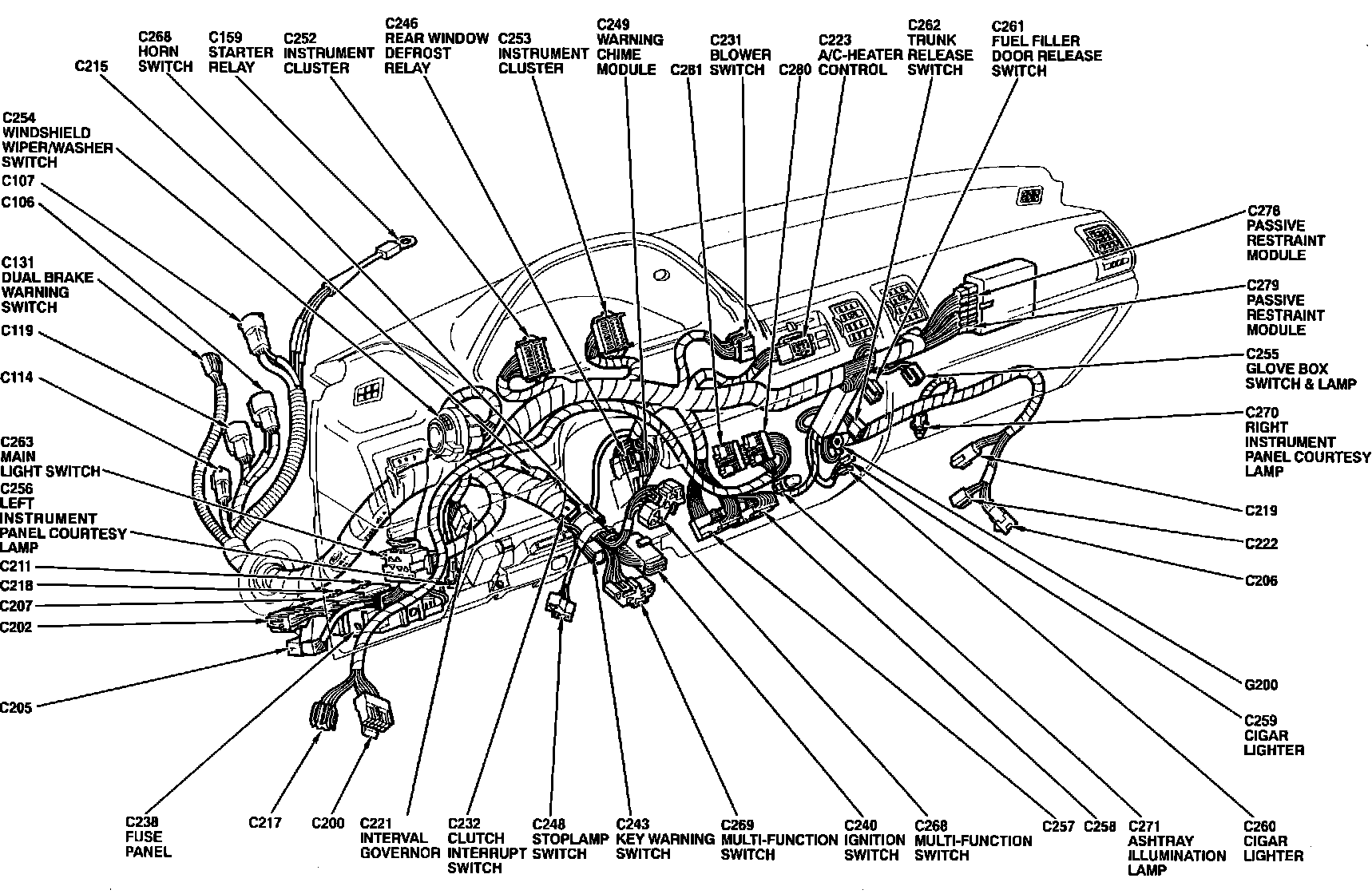 C215

C268
HORN
SWITCH

C159
STARTER
RELAY

C252
INSTRUMENT
CLUSTER

C246
REAR WINDOW
DEFROST
RELAY

C253
INSTRUMENT
CLUSTER

C249
WARNING
CHIME
MODULE

C281

C231
BLOWER
SWITCH

C280

C223
A/C-HEATER
CONTROL

C262
TRUNK
RELEASE
SWITCH

C261
FUEL FILLER
DOOR RELEASE
SWITCH

C254
WINDSHIELD
WIPER/WASHER
SWITCH

C107

C106

C131
DUAL BRAKE
WARNING
SWITCH

C119

C114

C263
MAIN
LIGHT SWITCH

C256
LEFT
INSTRUMENT
PANEL COURTESY
LAMP

C211

C218

C207

C202

C205

C278
PASSIVE
RESTRAINT
MODULE

C279
PASSIVE
RESTRAINT
MODULE

C255
GLOVE BOX
SWITCH & LAMP

C270
RIGHT
INSTRUMENT
PANEL COURTESY
LAMP

C219

C222

C206

G200

C259
CIGAR
LIGHTER

C238
FUSE
PANEL

C217

C200

C221
INTERVAL
GOVERNOR

C232
CLUTCH
INTERRUPT
SWITCH

C248
STOPLAMP
SWITCH

C243
KEY WARNING
SWITCH

C269
MULTI-FUNCTION
SWITCH

C240
IGNITION
SWITCH

C268
MULTI-FUNCTION
SWITCH

C257

C258

C271
ASHTRAY
ILLUMINATION
LAMP

C260
CIGAR
LIGHTER