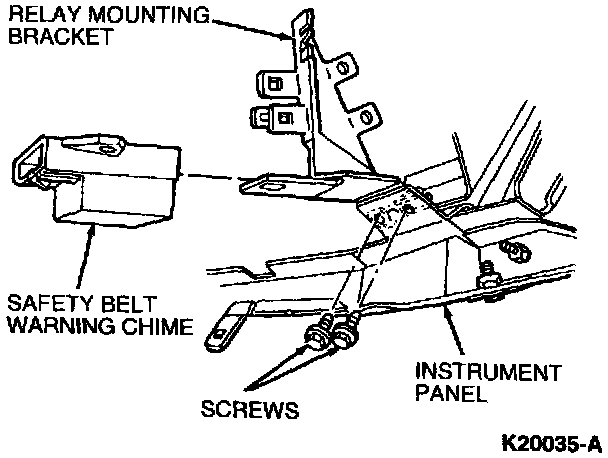 RELAY MOUNTING BRACKET

SAFETY BELT WARNING CHIME

INSTRUMENT PANEL

SCREWS

K20035-A