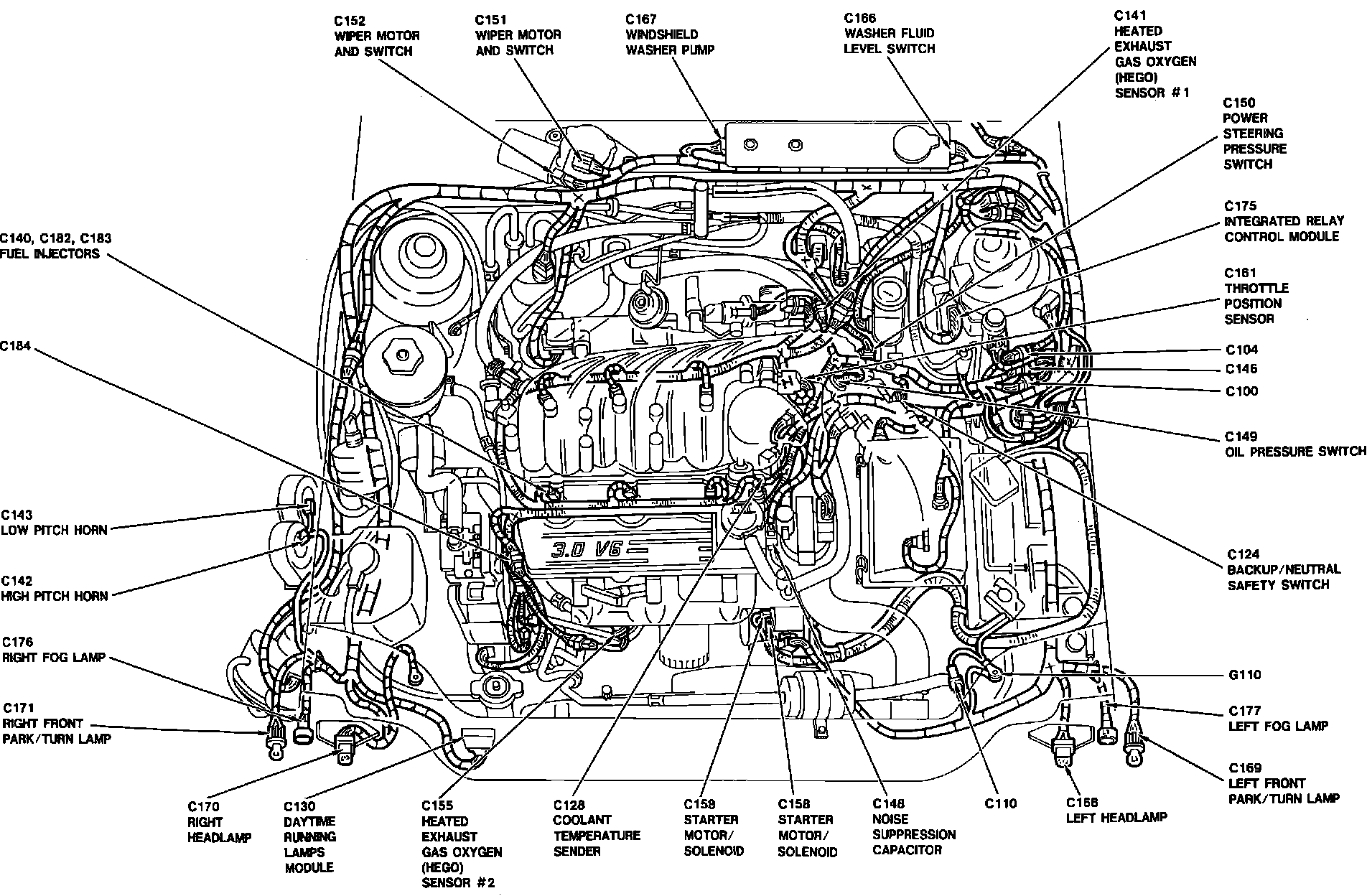 C152
WIPER MOTOR AND SWITCH

C151
WIPER MOTOR AND SWITCH

C167
WINDSHIELD WASHER PUMP

C166
WASHER FLUID LEVEL SWITCH

C141
HEATED EXHAUST GAS OXYGEN (HEGO) SENSOR #1

C150
POWER STEERING PRESSURE SWITCH

C175
INTEGRATED RELAY CONTROL MODULE

C161
THROTTLE POSITION SENSOR

C104

C146

C100

C149
OIL PRESSURE SWITCH

C124
BACKUP/NEUTRAL SAFETY SWITCH

G110

C177
LEFT FOG LAMP

C169
LEFT FRONT PARK/TURN LAMP

C140, C182, C183
FUEL INJECTORS

C184

C143
LOW PITCH HORN

C142
HIGH PITCH HORN

C176
RIGHT FOG LAMP

C171
RIGHT FRONT PARK/TURN LAMP

3.0 V6

C170
RIGHT HEADLAMP

C130
DAYTIME RUNNING LAMPS MODULE

C155
HEATED EXHAUST GAS OXYGEN (HEGO) SENSOR #2

C128
COOLANT TEMPERATURE SENDER

C158
STARTER MOTOR/ SOLENOID

C158
STARTER MOTOR/ SOLENOID

C148
NOISE SUPPRESSION CAPACITOR

C110

C168
LEFT HEADLAMP