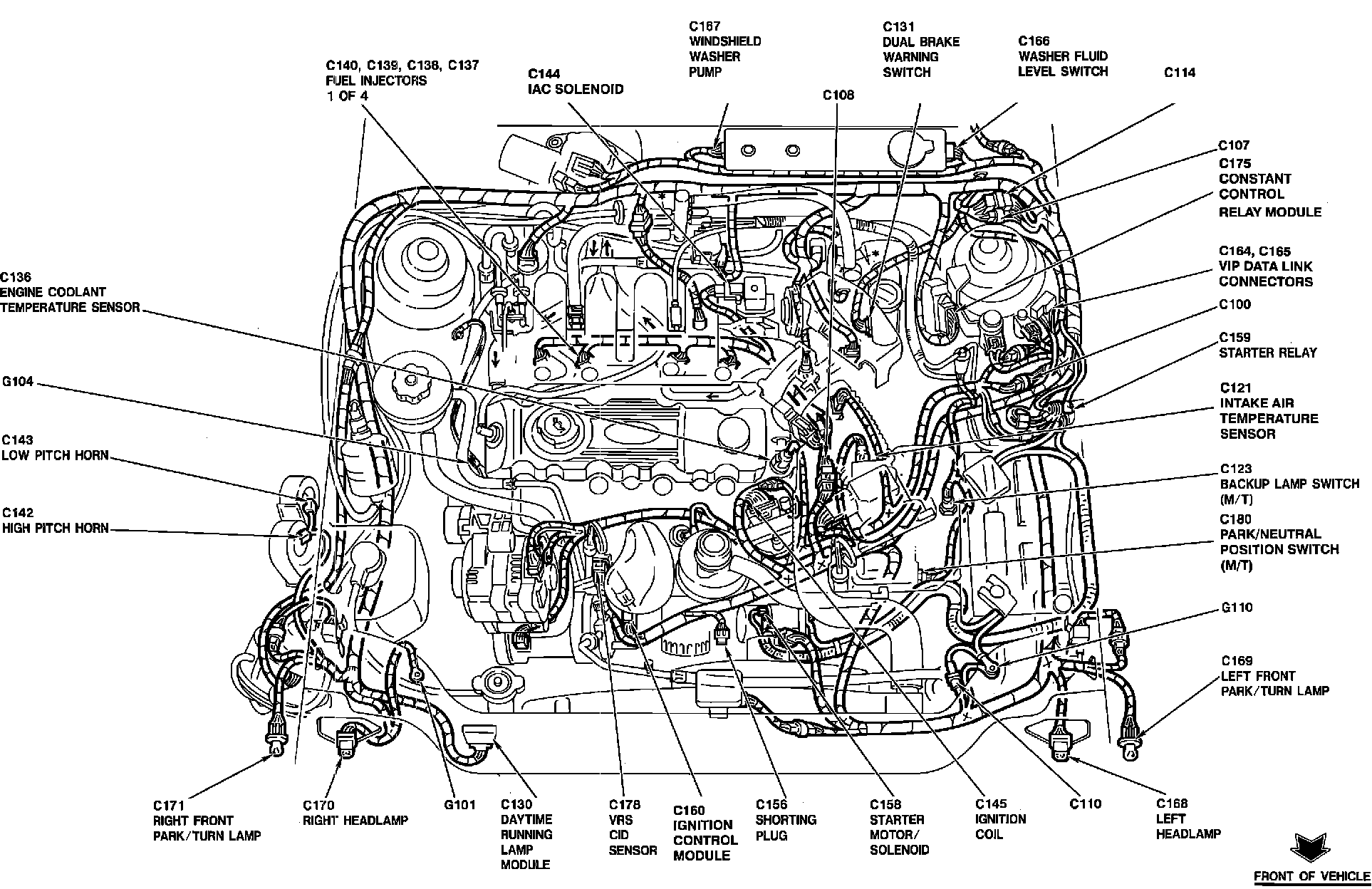 C140, C139, C138, C137
FUEL INJECTORS
1 OF 4

C144
IAC SOLENOID

C167
WINDSHIELD
WASHER
PUMP

C108

C131
DUAL BRAKE
WARNING
SWITCH

C166
WASHER FLUID
LEVEL SWITCH

C114

C107

C175
CONSTANT
CONTROL
RELAY MODULE

C164, C165
VIP DATA LINK
CONNECTORS

C100

C159
STARTER RELAY

C121
INTAKE AIR
TEMPERATURE
SENSOR

C123
BACKUP LAMP SWITCH
(M/T)

C180
PARK/NEUTRAL
POSITION SWITCH
(M/T)

G110

C169
LEFT FRONT
PARK/TURN LAMP

C136
ENGINE COOLANT
TEMPERATURE SENSOR

G104

C143
LOW PITCH HORN

C142
HIGH PITCH HORN

C171
RIGHT FRONT
PARK/TURN LAMP

C170
RIGHT HEADLAMP

G101

C130
DAYTIME
RUNNING
LAMP
MODULE

C178
VRS
CID
SENSOR

C160
IGNITION
CONTROL
MODULE

C156
SHORTING
PLUG

C158
STARTER
MOTOR/
SOLENOID

C145
IGNITION
COIL

C110

C168
LEFT
HEADLAMP

FRONT OF VEHICLE