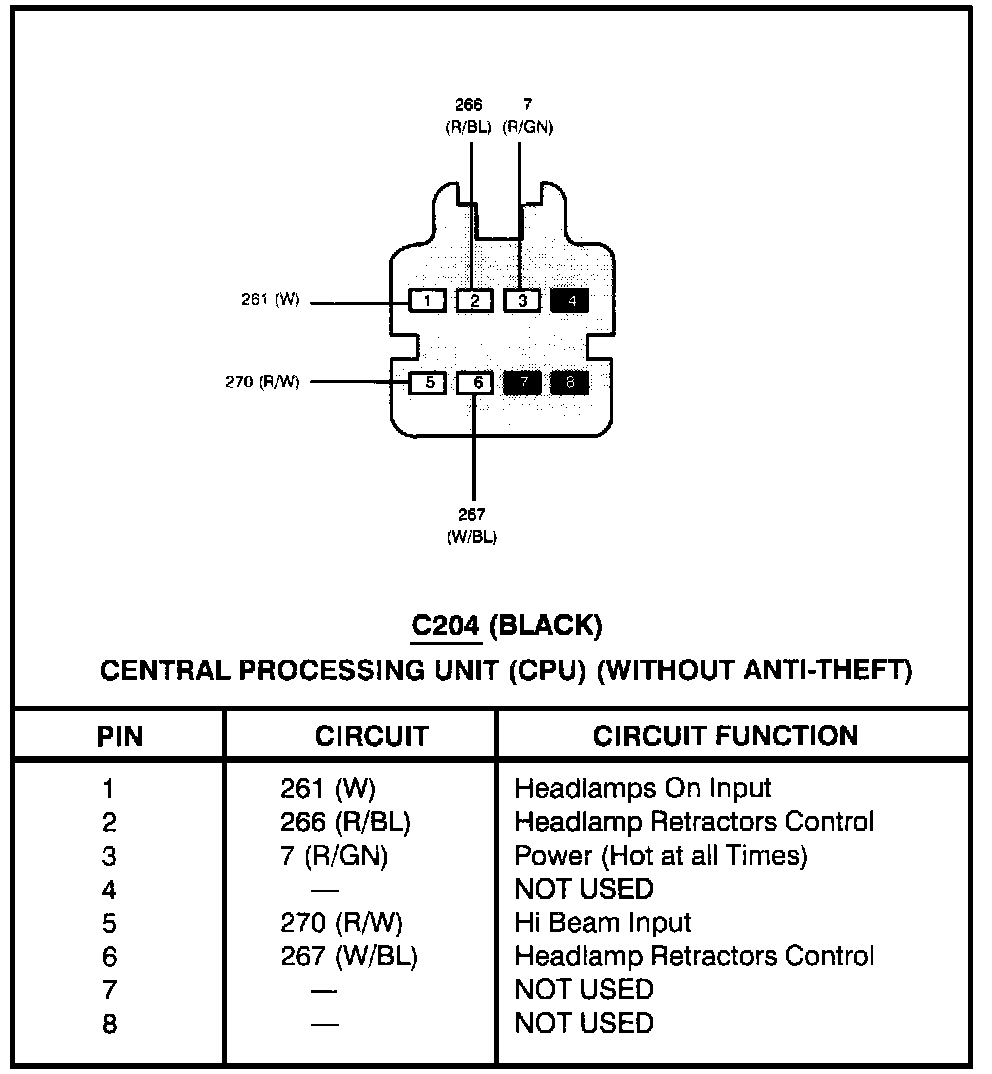 266 (R/BL)
7 (R/GN)
261 (W)
1 2 3 4
270 (R/W)
5 6 7 8
267 (W/BL)

C204 (BLACK)
CENTRAL PROCESSING UNIT (CPU) (WITHOUT ANTI-THEFT)

| PIN | CIRCUIT | CIRCUIT FUNCTION |
|---|---|---|
| 1 | 261 (W) | Headlamps On Input |
| 2 | 266 (R/BL) | Headlamp Retractors Control |
| 3 | 7 (R/GN) | Power (Hot at all Times) |
| 4 | — | NOT USED |
| 5 | 270 (R/W) | Hi Beam Input |
| 6 | 267 (W/BL) | Headlamp Retractors Control |
| 7 | — | NOT USED |
| 8 | — | NOT USED |