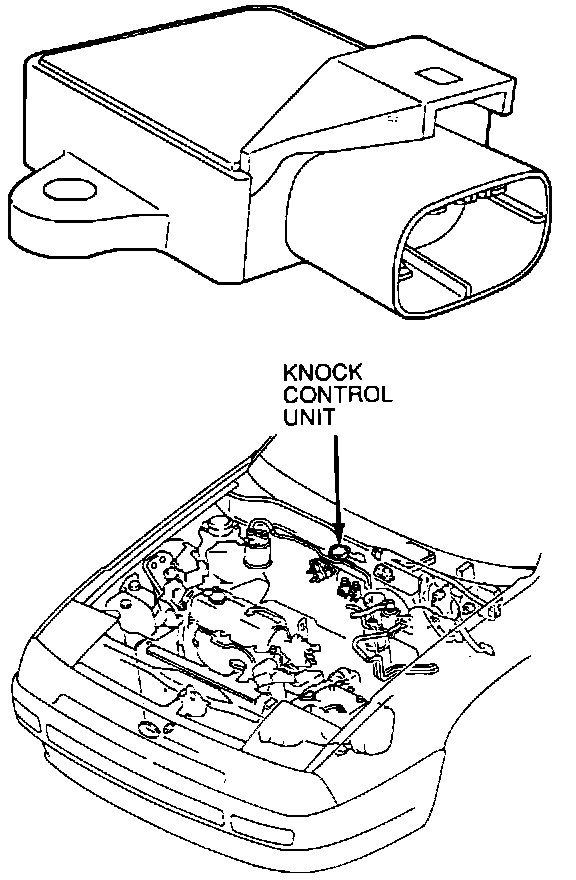 KNOCK CONTROL UNIT