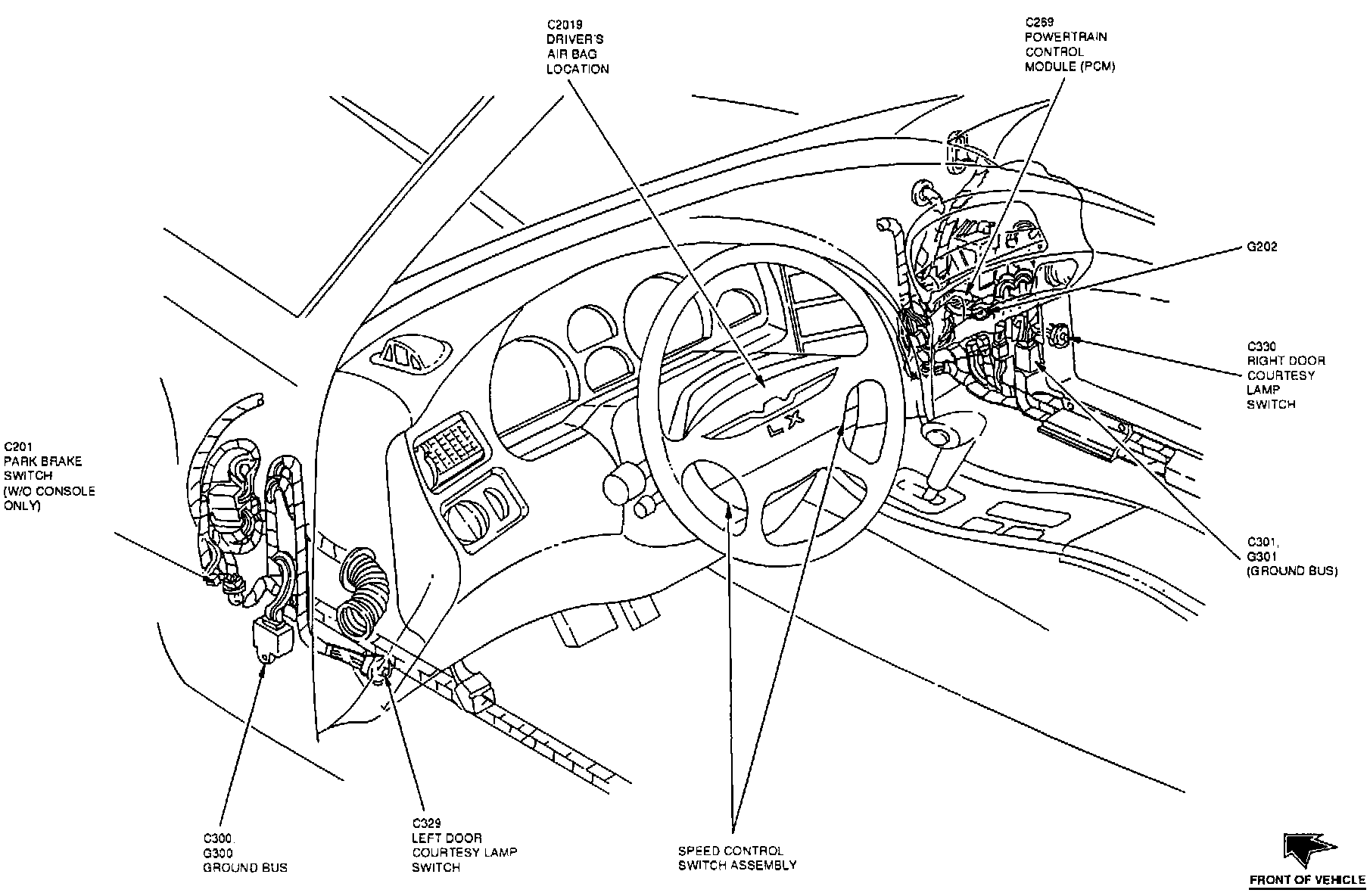 C2019
DRIVER'S
AIR BAG
LOCATION

C269
POWERTRAIN
CONTROL
MODULE (PCM)

G202

C330
RIGHT DOOR
COURTESY
LAMP
SWITCH

C201
PARK BRAKE
SWITCH
(W/O CONSOLE
ONLY)

LX

C301,
G301
(GROUND BUS)

C300.
G300
GROUND BUS

C329
LEFT DOOR
COURTESY LAMP
SWITCH

SPEED CONTROL
SWITCH ASSEMBLY

FRONT OF VEHICLE