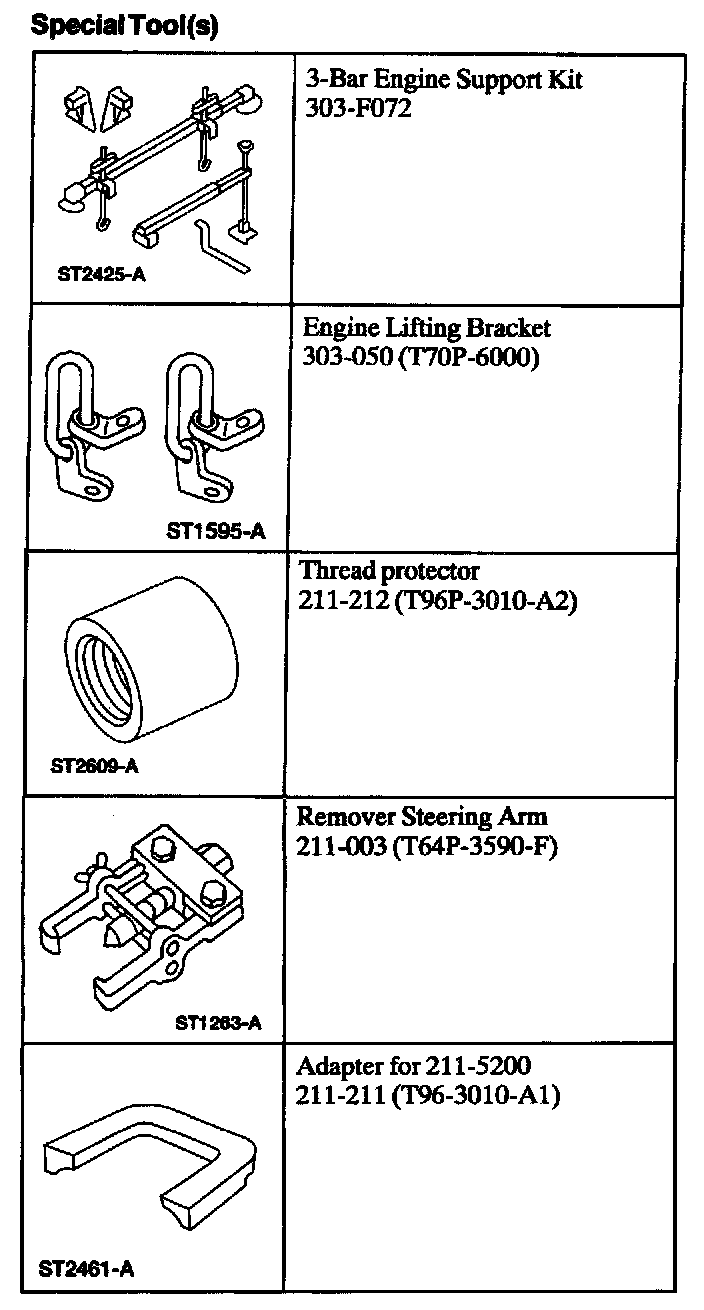 Special Tool(s)

| | |
|---|---|
| ST2425-A | 3-Bar Engine Support Kit 303-F072 |
| ST1595-A | Engine Lifting Bracket 303-050 (T70P-6000) |
| ST2609-A | Thread protector 211-212 (T96P-3010-A2) |
| ST1263-A | Remover Steering Arm 211-003 (T64P-3590-F) |
| ST2461-A | Adapter for 211-5200 211-211 (T96-3010-A1) |