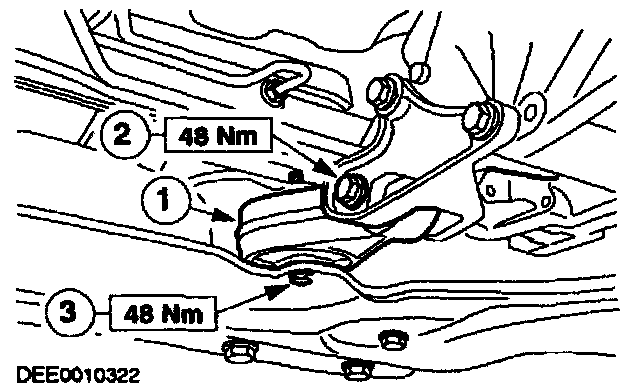 2
48 Nm
1
3
48 Nm
DEE0010322