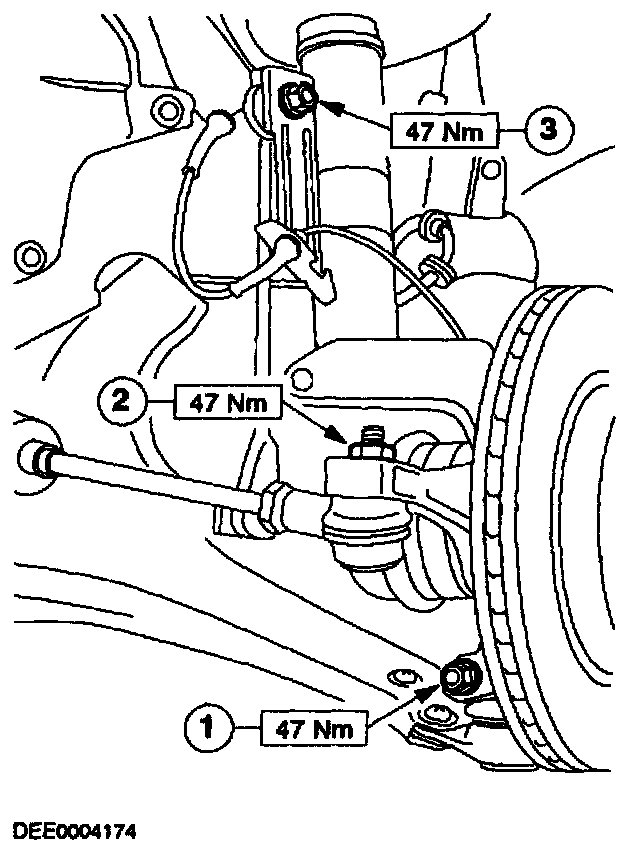 47 Nm 3

2 47 Nm

1 47 Nm

DEE0004174