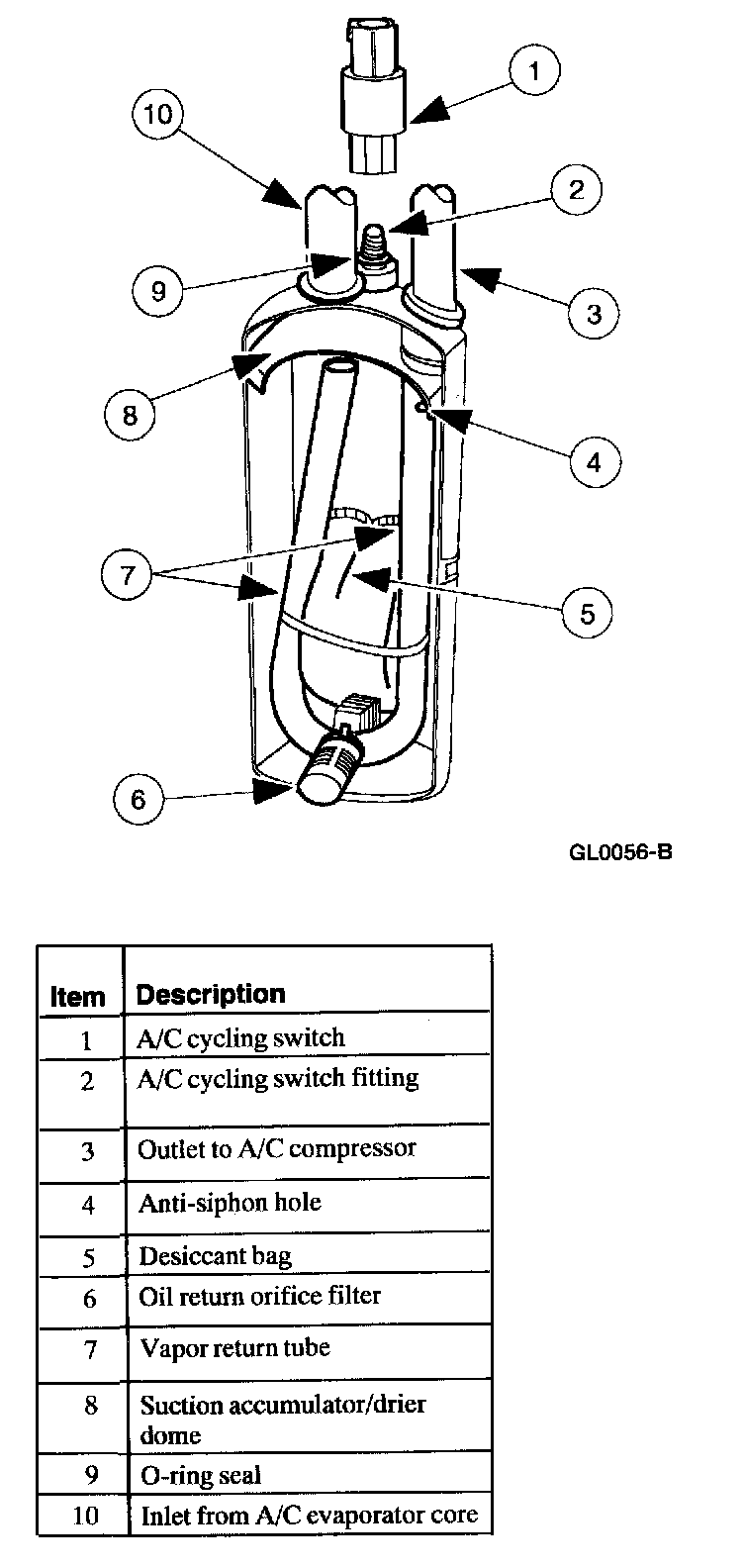 1
10
2
9
3
8
4
7
5
6

GL0056-B

| Item | Description |
|---|---|
| 1 | A/C cycling switch |
| 2 | A/C cycling switch fitting |
| 3 | Outlet to A/C compressor |
| 4 | Anti-siphon hole |
| 5 | Desiccant bag |
| 6 | Oil return orifice filter |
| 7 | Vapor return tube |
| 8 | Suction accumulator/drier dome |
| 9 | O-ring seal |
| 10 | Inlet from A/C evaporator core |