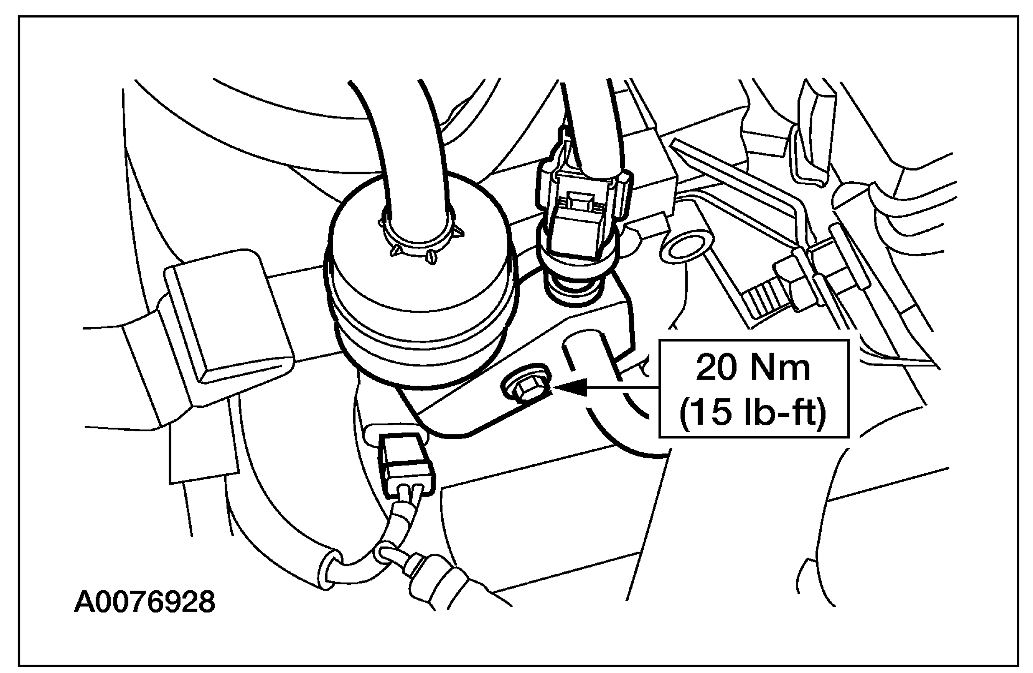 20 Nm
(15 lb-ft)

A0076928