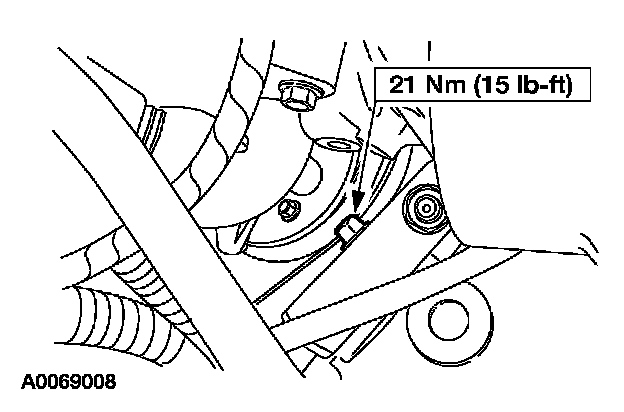 21 Nm (15 lb-ft)

A0069008