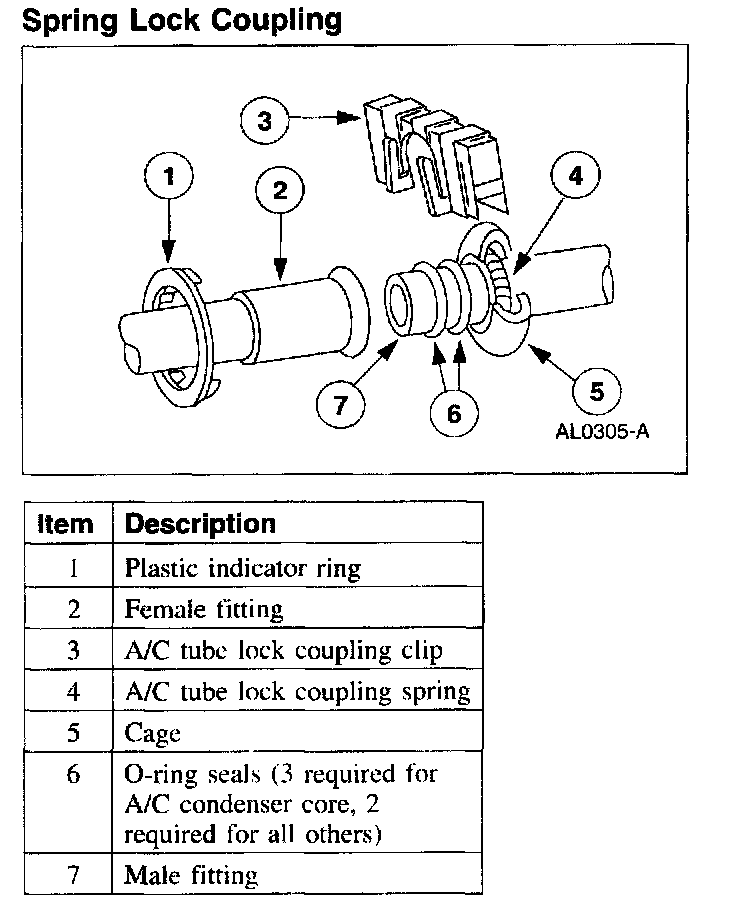 Spring Lock Coupling

3
1
2
4
7
6
5
AL0305-A

| Item | Description |
|---|---|
| 1 | Plastic indicator ring |
| 2 | Female fitting |
| 3 | A/C tube lock coupling clip |
| 4 | A/C tube lock coupling spring |
| 5 | Cage |
| 6 | O-ring seals (3 required for A/C condenser core, 2 required for all others) |
| 7 | Male fitting |