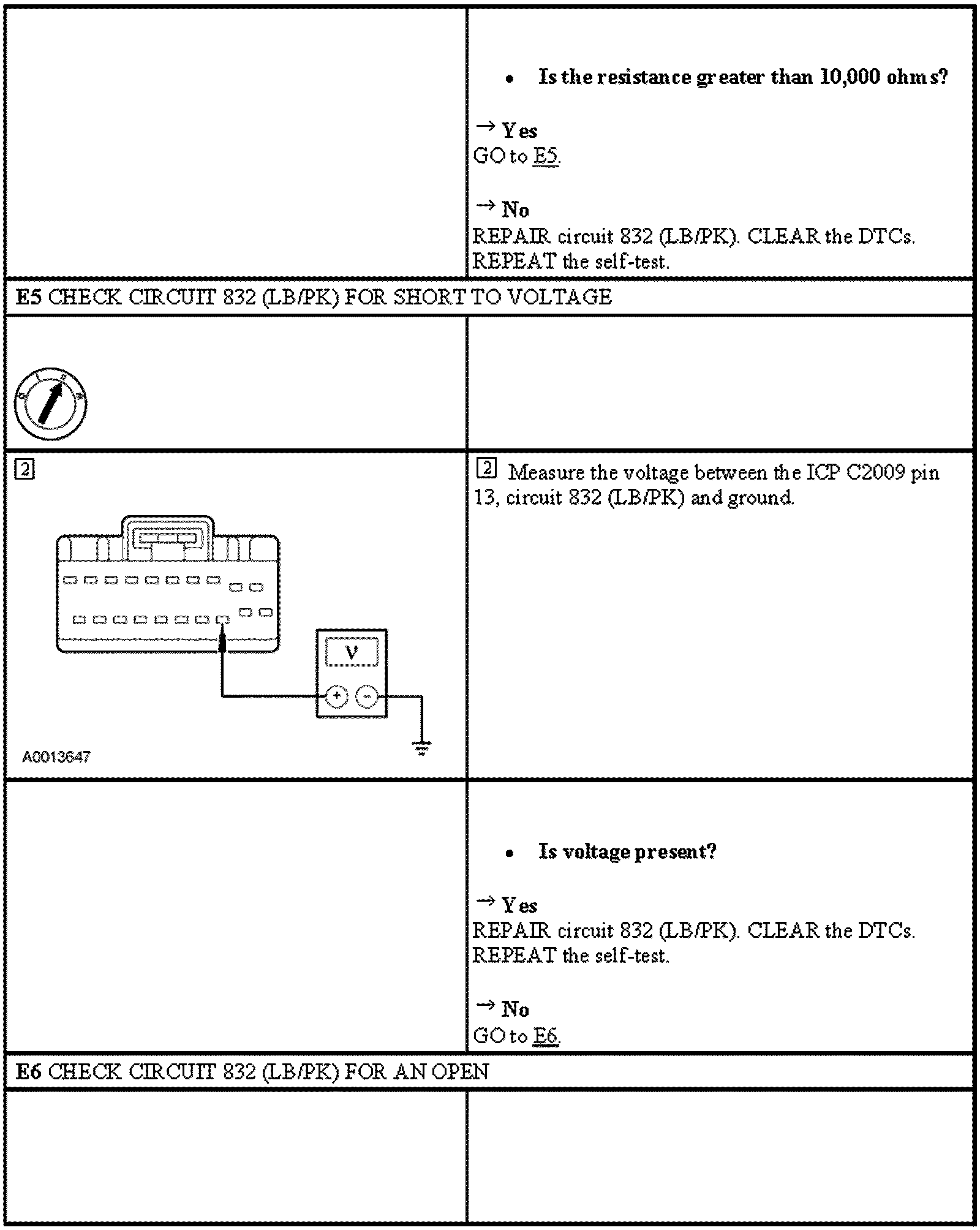 - **Is the resistance greater than 10,000 ohms?**

→ **Yes**
GO to E5.

→ **No**
REPAIR circuit 832 (LB/PK). CLEAR the DTCs. REPEAT the self-test.

**E5** CHECK CIRCUIT 832 (LB/PK) FOR SHORT TO VOLTAGE

2

V

+ −

A0013647

2 Measure the voltage between the ICP C2009 pin 13, circuit 832 (LB/PK) and ground.

- **Is voltage present?**

→ **Yes**
REPAIR circuit 832 (LB/PK). CLEAR the DTCs. REPEAT the self-test.

→ **No**
GO to E6.

**E6** CHECK CIRCUIT 832 (LB/PK) FOR AN OPEN