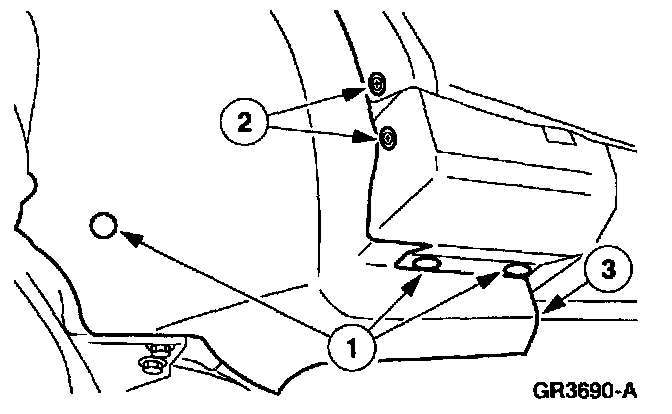 2
3
1
GR3690-A