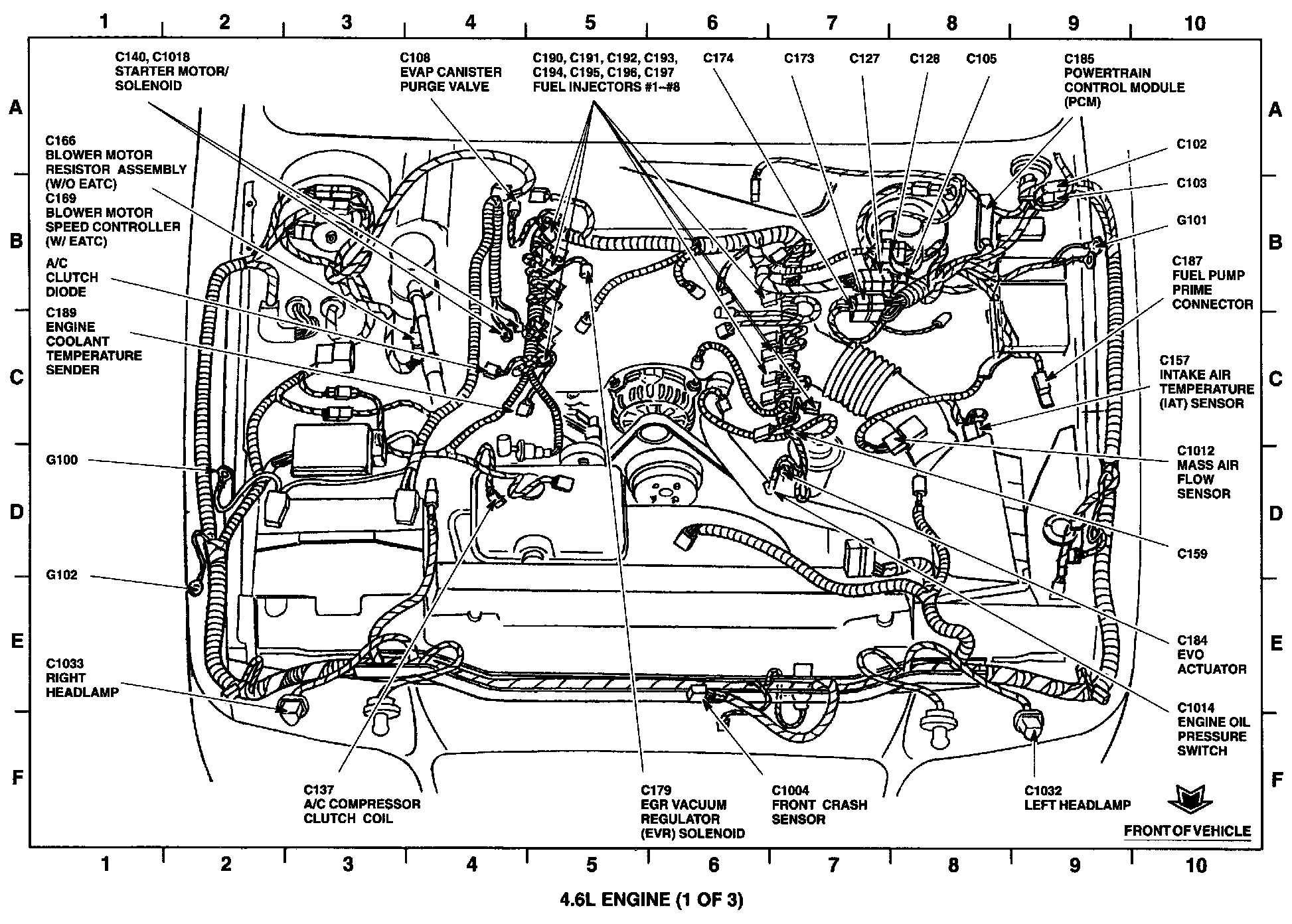 1 2 3 4 5 6 7 8 9 10

A

B

C

D

E

F

C140, C1018
STARTER MOTOR/
SOLENOID

C108
EVAP CANISTER
PURGE VALVE

C190, C191, C192, C193,
C194, C195, C196, C197
FUEL INJECTORS #1–#8

C174

C173

C127

C128

C105

C185
POWERTRAIN
CONTROL MODULE
(PCM)

C166
BLOWER MOTOR
RESISTOR ASSEMBLY
(W/O EATC)
C169
BLOWER MOTOR
SPEED CONTROLLER
(W/ EATC)

A/C
CLUTCH
DIODE

C189
ENGINE
COOLANT
TEMPERATURE
SENDER

G100

G102

C1033
RIGHT
HEADLAMP

C102

C103

G101

C187
FUEL PUMP
PRIME
CONNECTOR

C157
INTAKE AIR
TEMPERATURE
(IAT) SENSOR

C1012
MASS AIR
FLOW
SENSOR

C159

C184
EVO
ACTUATOR

C1014
ENGINE OIL
PRESSURE
SWITCH

C137
A/C COMPRESSOR
CLUTCH COIL

C179
EGR VACUUM
REGULATOR
(EVR) SOLENOID

C1004
FRONT CRASH
SENSOR

C1032
LEFT HEADLAMP

FRONT OF VEHICLE

A

B

C

D

E

F

1 2 3 4 5 6 7 8 9 10

4.6L ENGINE (1 OF 3)