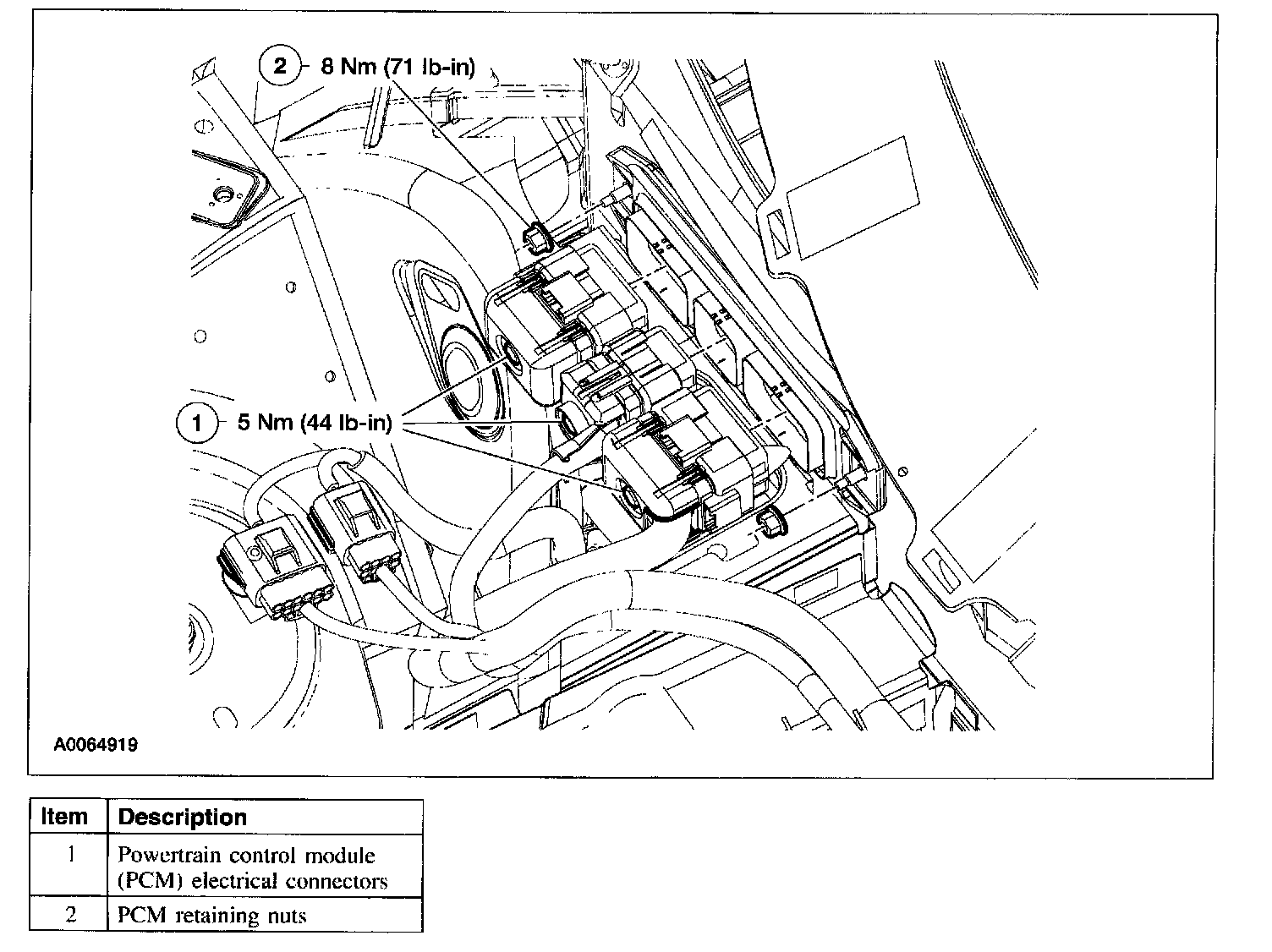 2 8 Nm (71 lb-in)

1 5 Nm (44 lb-in)

A0064919

| Item | Description |
|---|---|
| 1 | Powertrain control module (PCM) electrical connectors |
| 2 | PCM retaining nuts |