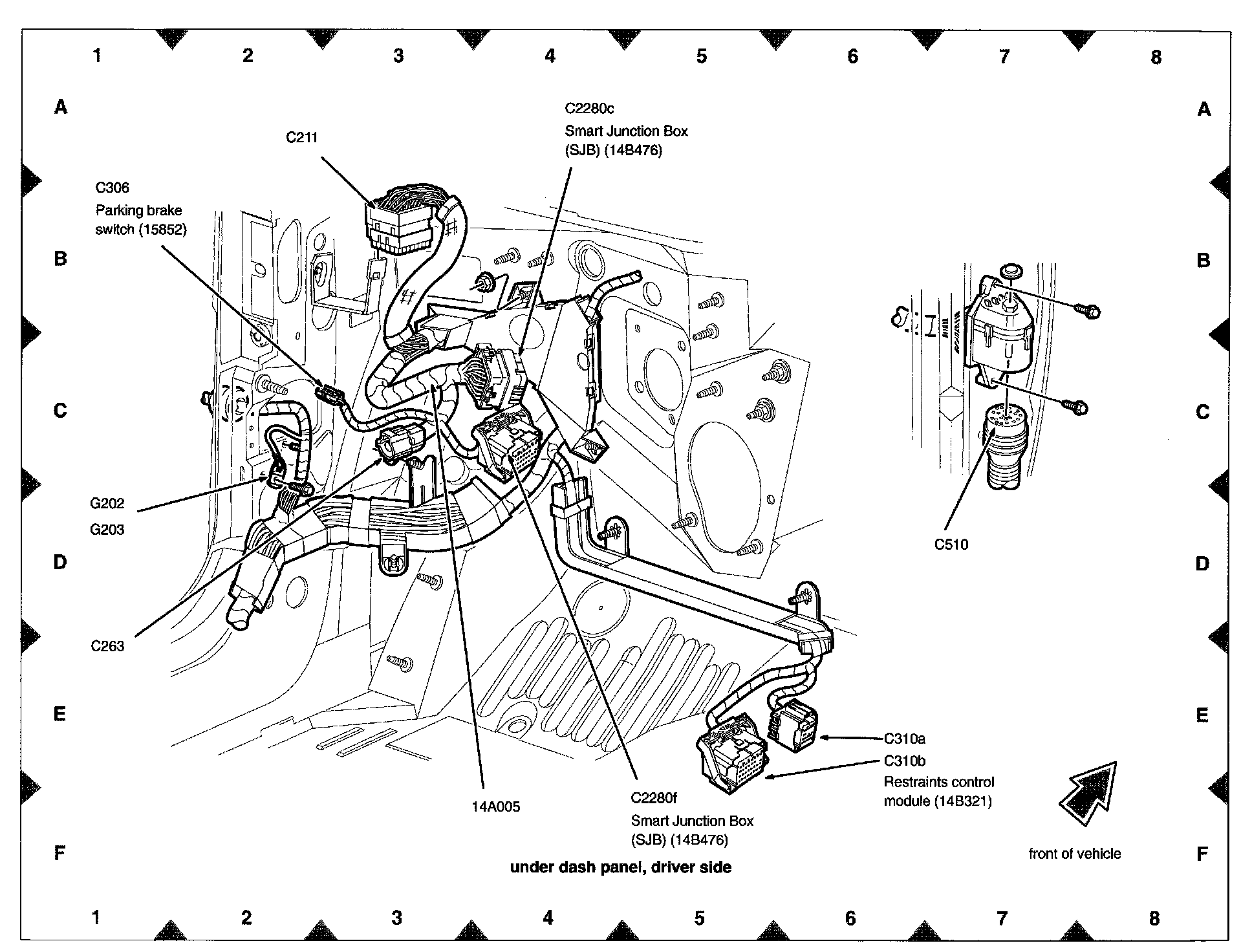 1 2 3 4 5 6 7 8

A A

C2280c
Smart Junction Box
(SJB) (14B476)

C211

C306
Parking brake
switch (15852)

B B

C C

G202

G203

D D

C510

C263

E E

C310a

C310b
Restraints control
module (14B321)

14A005

C2280f
Smart Junction Box
(SJB) (14B476)

F F

front of vehicle

under dash panel, driver side

1 2 3 4 5 6 7 8