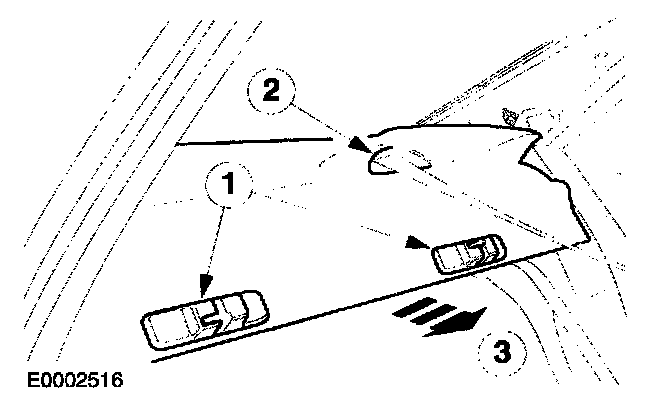 2

1

3

E0002516