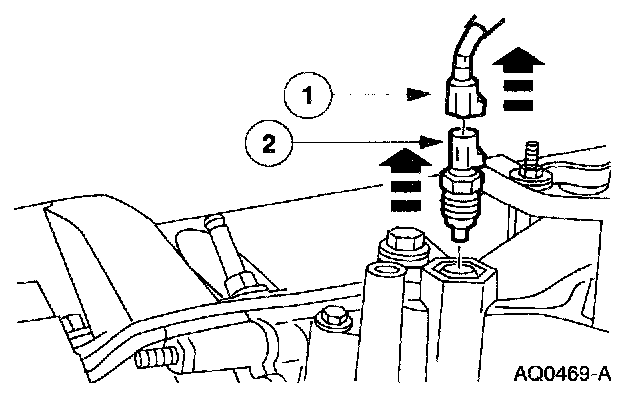 1

2

AQ0469-A