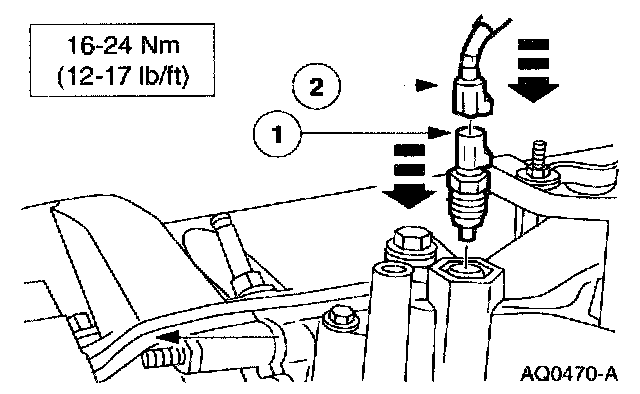 16-24 Nm
(12-17 lb/ft)

2

1

AQ0470-A