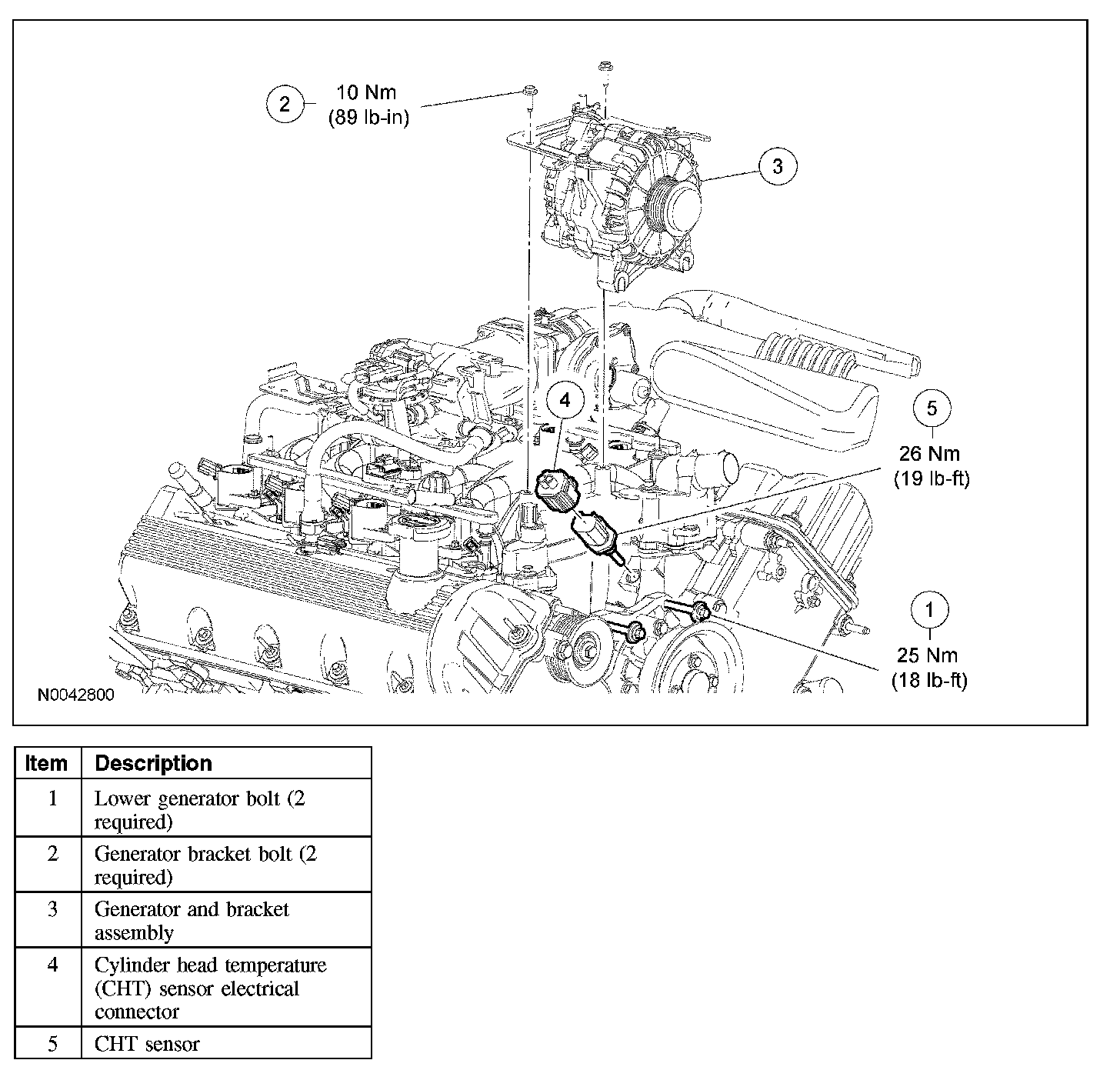 2 10 Nm (89 lb-in)

3

4

5 26 Nm (19 lb-ft)

1 25 Nm (18 lb-ft)

N0042800

| Item | Description |
|---|---|
| 1 | Lower generator bolt (2 required) |
| 2 | Generator bracket bolt (2 required) |
| 3 | Generator and bracket assembly |
| 4 | Cylinder head temperature (CHT) sensor electrical connector |
| 5 | CHT sensor |