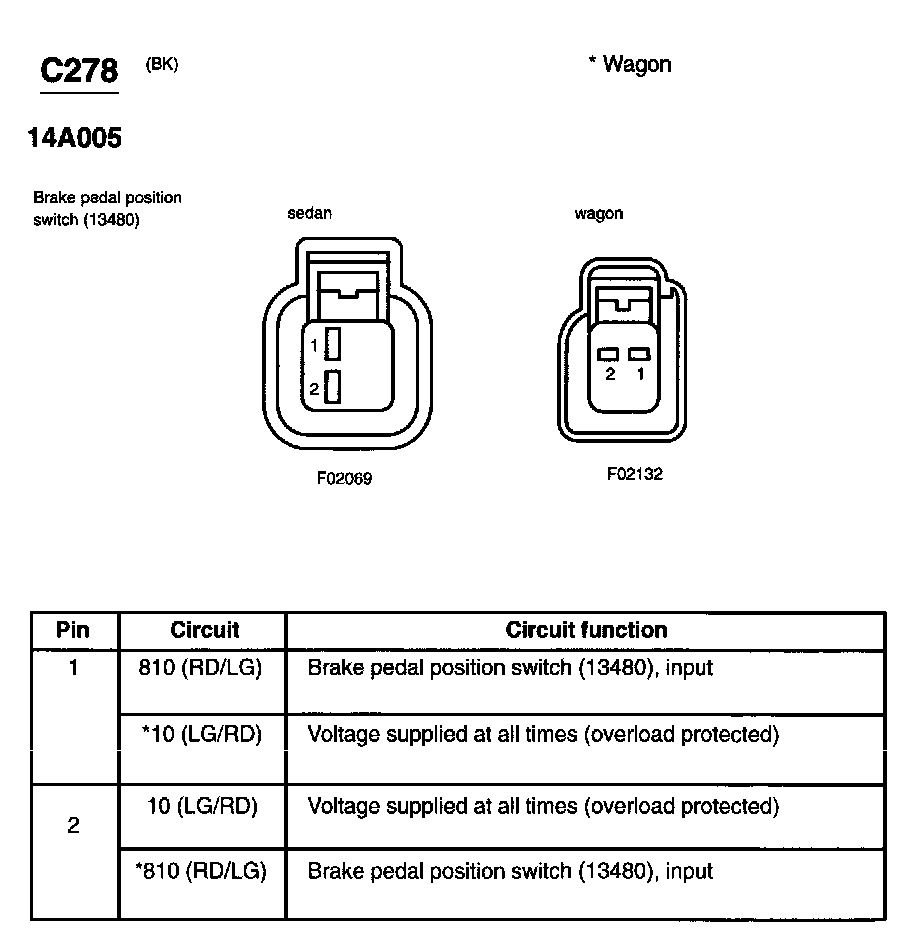 C278 (BK)

* Wagon

14A005

Brake pedal position switch (13480)

sedan

1

2

F02069

wagon

2 1

F02132

| Pin | Circuit | Circuit function |
|---|---|---|
| 1 | 810 (RD/LG) | Brake pedal position switch (13480), input |
| | *10 (LG/RD) | Voltage supplied at all times (overload protected) |
| 2 | 10 (LG/RD) | Voltage supplied at all times (overload protected) |
| | *810 (RD/LG) | Brake pedal position switch (13480), input |