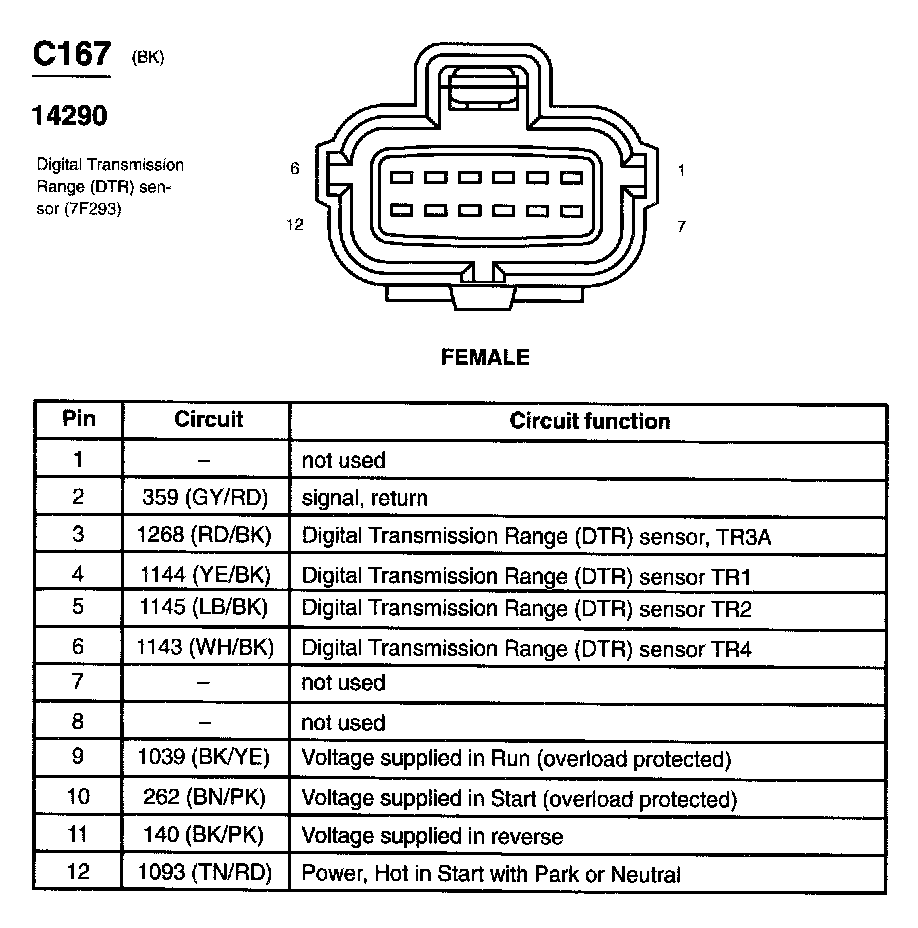 C167 (BK)

14290

Digital Transmission Range (DTR) sensor (7F293)

6
1
12
7

FEMALE

| Pin | Circuit | Circuit function |
|---|---|---|
| 1 | – | not used |
| 2 | 359 (GY/RD) | signal, return |
| 3 | 1268 (RD/BK) | Digital Transmission Range (DTR) sensor, TR3A |
| 4 | 1144 (YE/BK) | Digital Transmission Range (DTR) sensor TR1 |
| 5 | 1145 (LB/BK) | Digital Transmission Range (DTR) sensor TR2 |
| 6 | 1143 (WH/BK) | Digital Transmission Range (DTR) sensor TR4 |
| 7 | – | not used |
| 8 | – | not used |
| 9 | 1039 (BK/YE) | Voltage supplied in Run (overload protected) |
| 10 | 262 (BN/PK) | Voltage supplied in Start (overload protected) |
| 11 | 140 (BK/PK) | Voltage supplied in reverse |
| 12 | 1093 (TN/RD) | Power, Hot in Start with Park or Neutral |