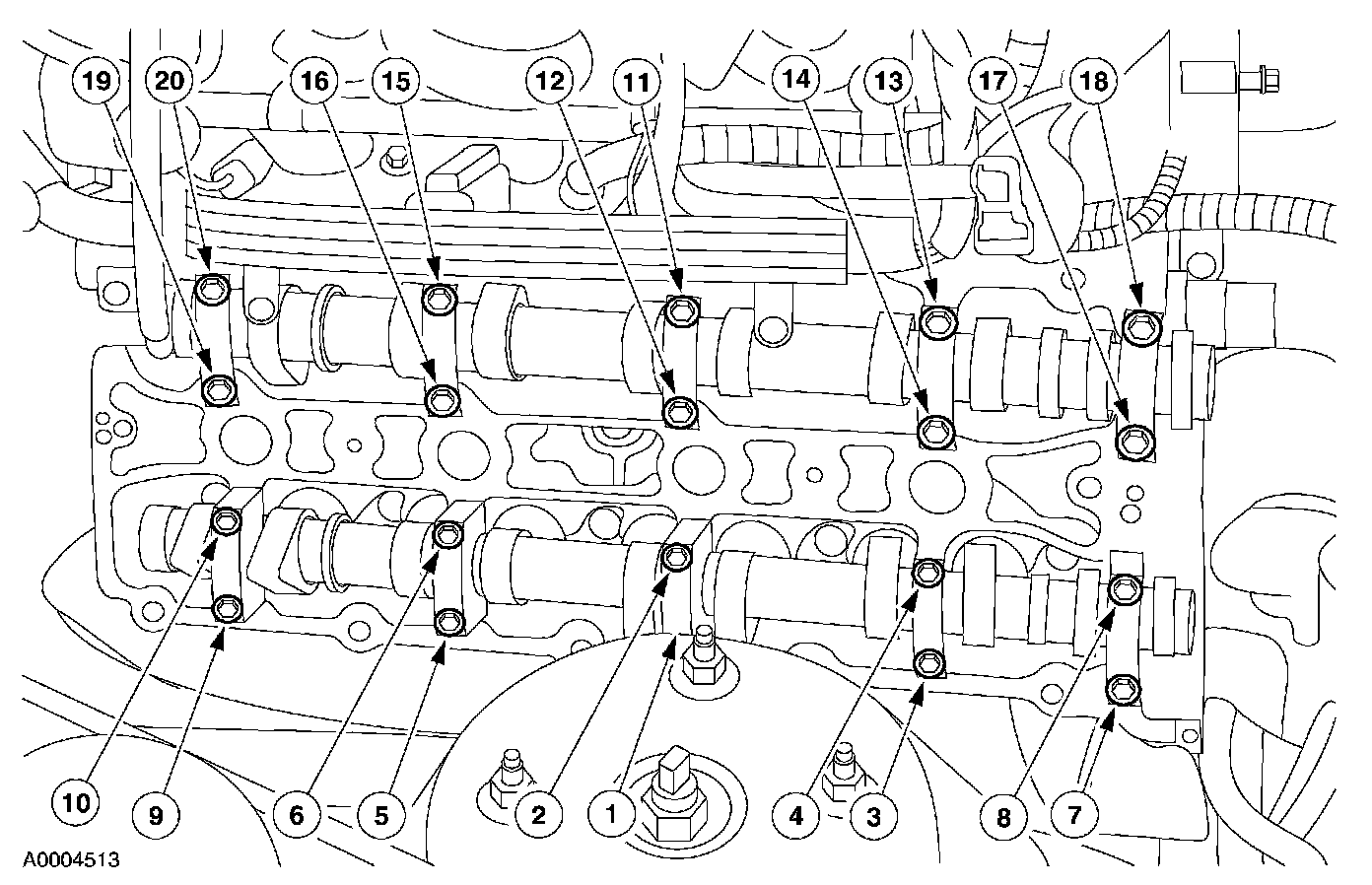 19 20 16 15 12 11 14 13 17 18

10 9 6 5 2 1 4 3 8 7

A0004513