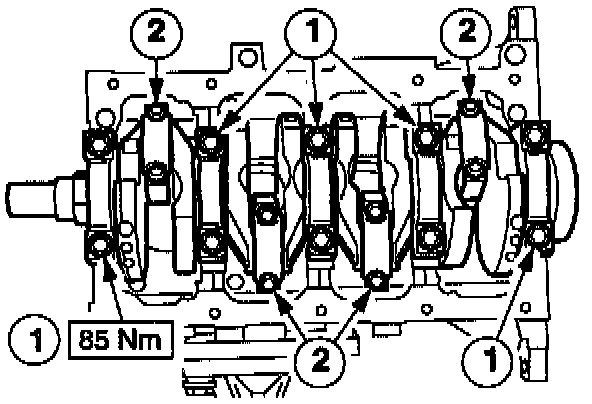 2
1
2
1 85 Nm
2
1