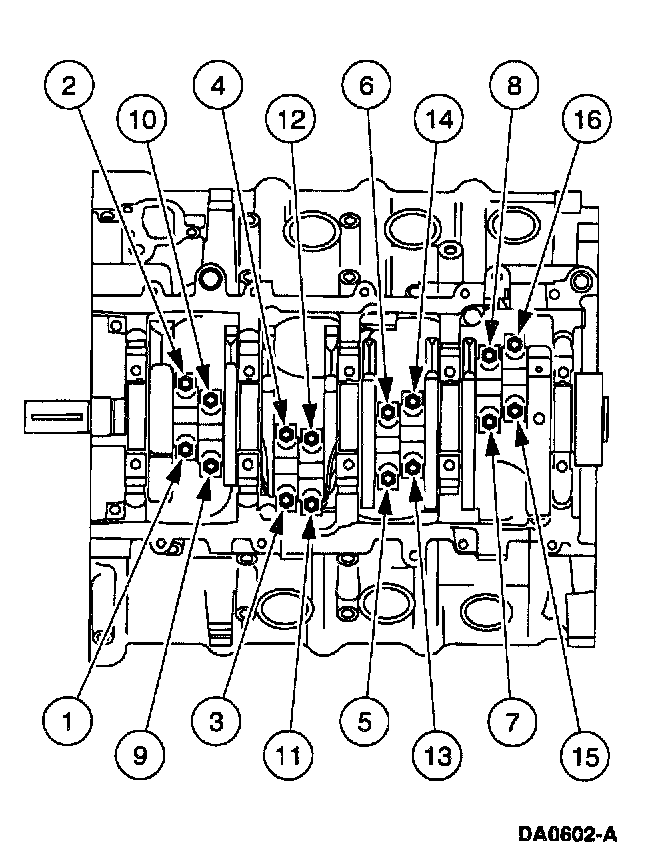 2
10
4
12
6
14
8
16
1
9
3
11
5
13
7
15
DA0602-A