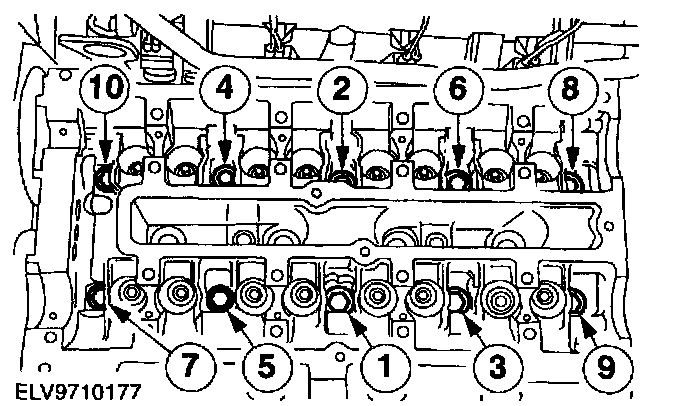 10
4
2
6
8
7
5
1
3
9
ELV9710177