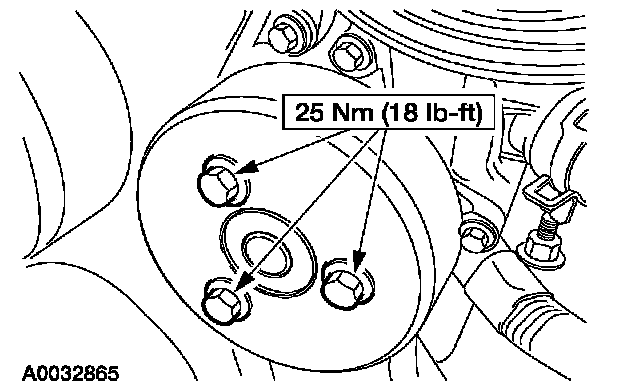 25 Nm (18 lb-ft)

A0032865