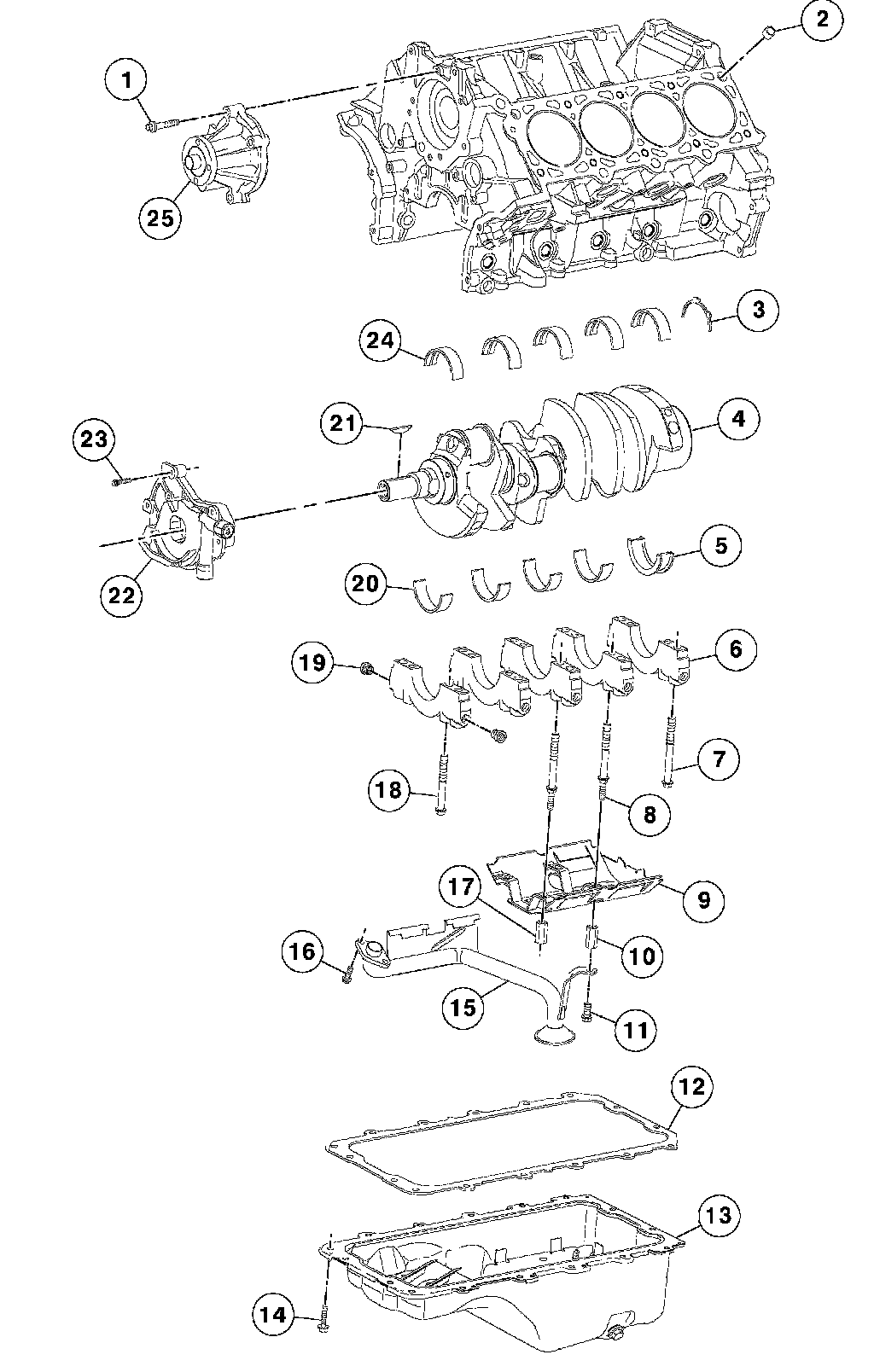 1
2
25
3
24
21
4
23
22
5
20
19
6
7
18
8
9
17
16
10
15
11
12
13
14