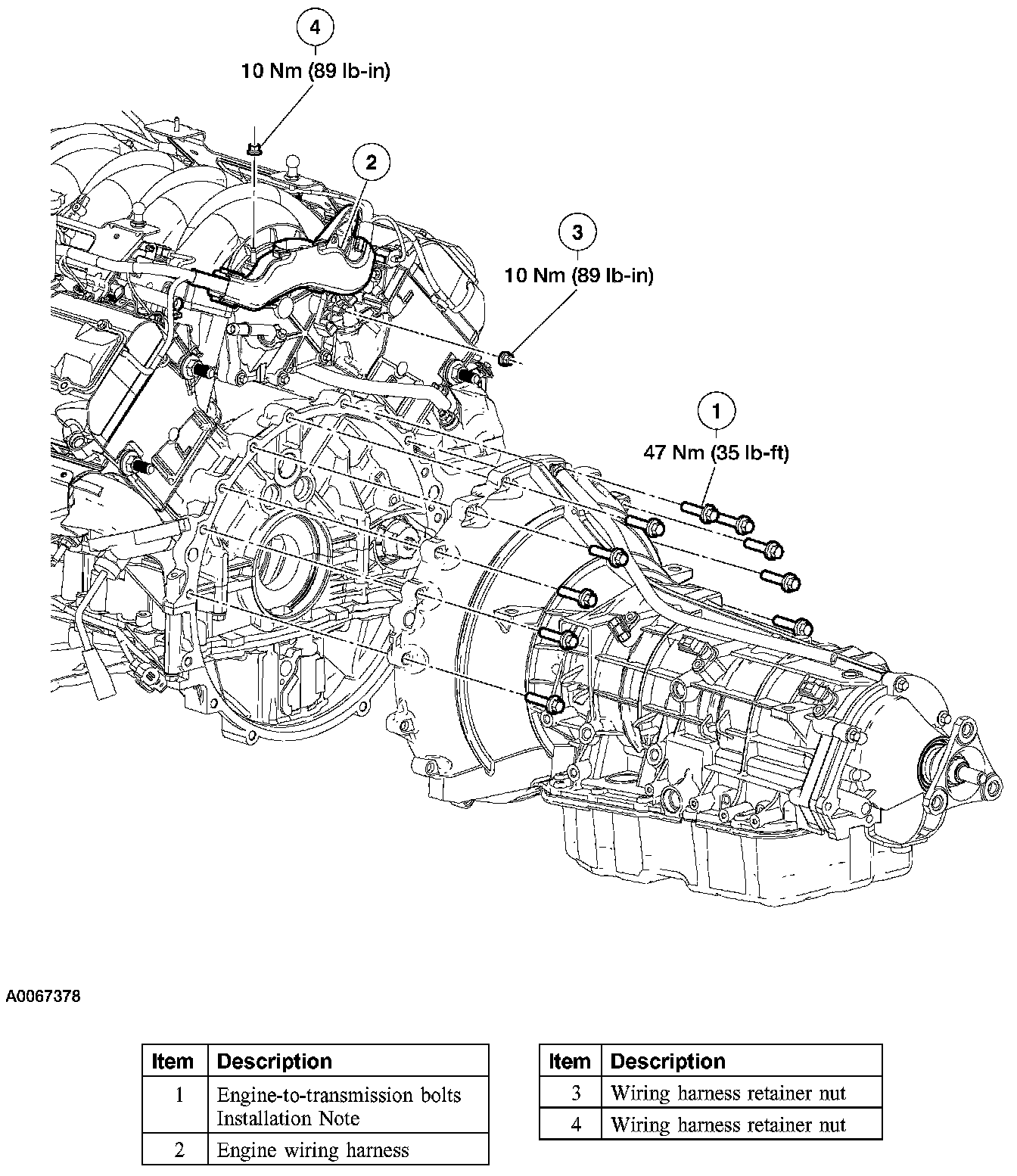 4
10 Nm (89 lb-in)

2

3
10 Nm (89 lb-in)

1
47 Nm (35 lb-ft)

A0067378

| Item | Description |
|---|---|
| 1 | Engine-to-transmission bolts Installation Note |
| 2 | Engine wiring harness |

| Item | Description |
|---|---|
| 3 | Wiring harness retainer nut |
| 4 | Wiring harness retainer nut |