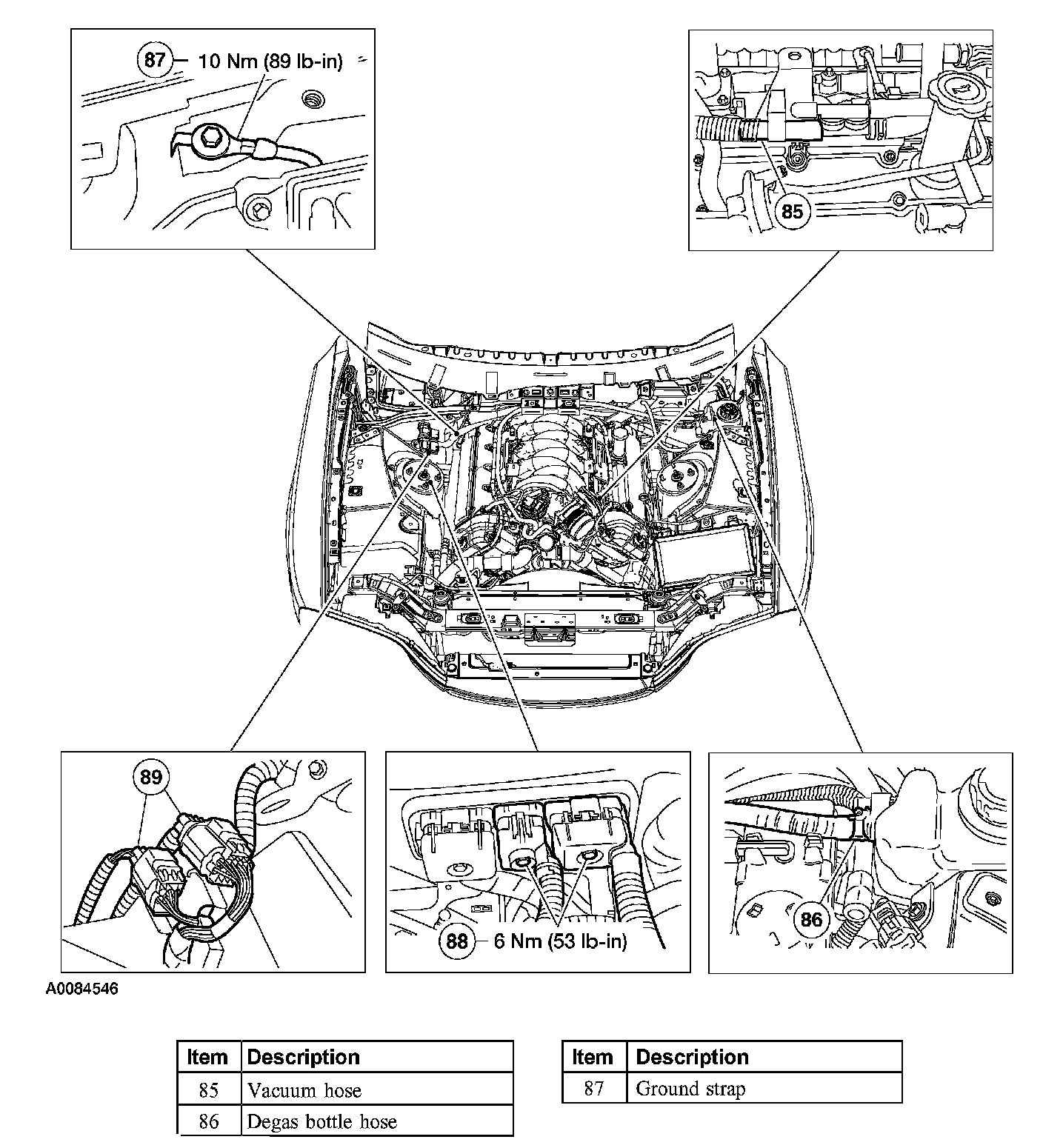 87 10 Nm (89 lb-in)

85

89

88 6 Nm (53 lb-in)

86

A0084546

| Item | Description |
|---|---|
| 85 | Vacuum hose |
| 86 | Degas bottle hose |

| Item | Description |
|---|---|
| 87 | Ground strap |