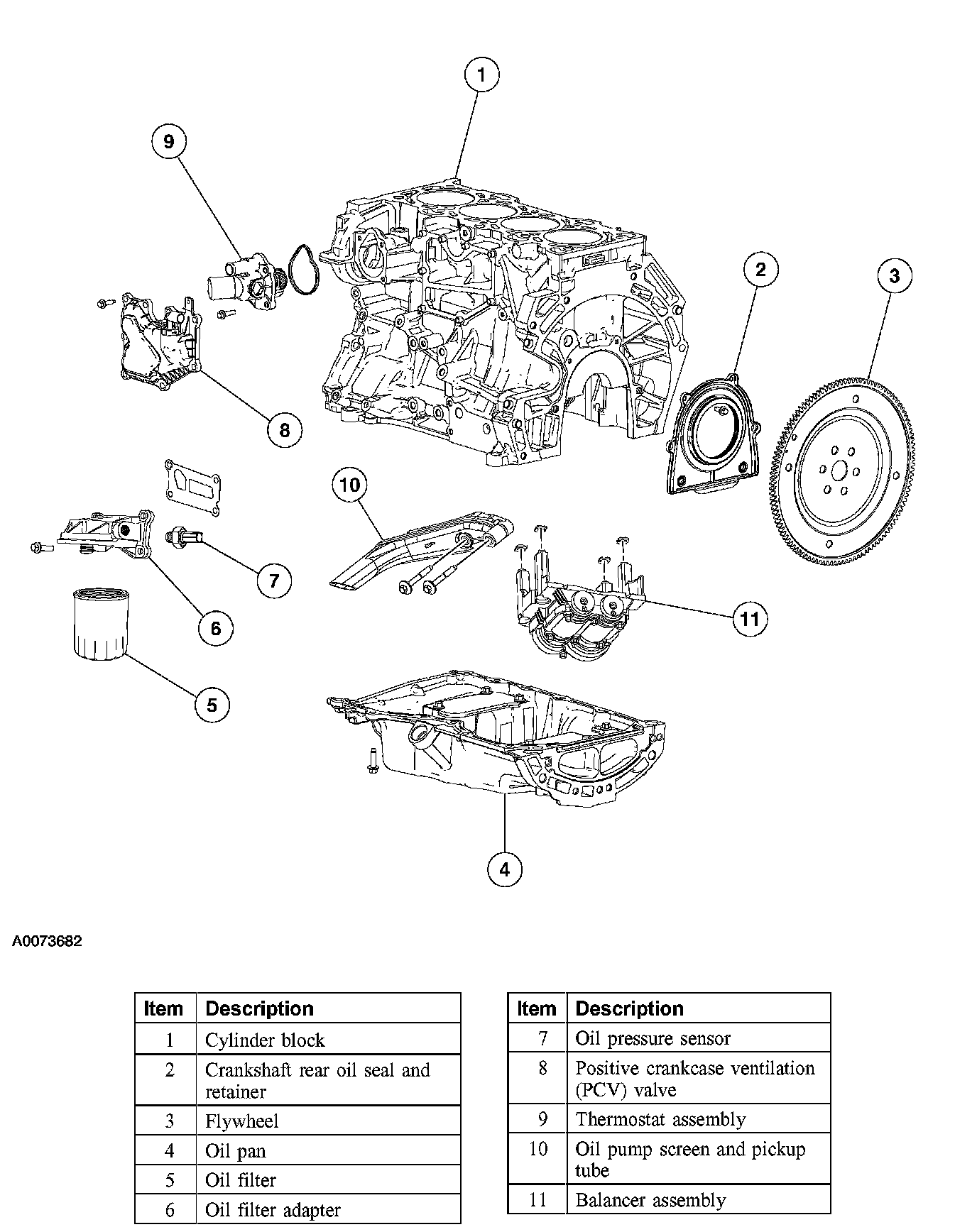 1

9

2

3

8

10

7

6

11

5

4

A0073682

| Item | Description |
|---|---|
| 1 | Cylinder block |
| 2 | Crankshaft rear oil seal and retainer |
| 3 | Flywheel |
| 4 | Oil pan |
| 5 | Oil filter |
| 6 | Oil filter adapter |

| Item | Description |
|---|---|
| 7 | Oil pressure sensor |
| 8 | Positive crankcase ventilation (PCV) valve |
| 9 | Thermostat assembly |
| 10 | Oil pump screen and pickup tube |
| 11 | Balancer assembly |