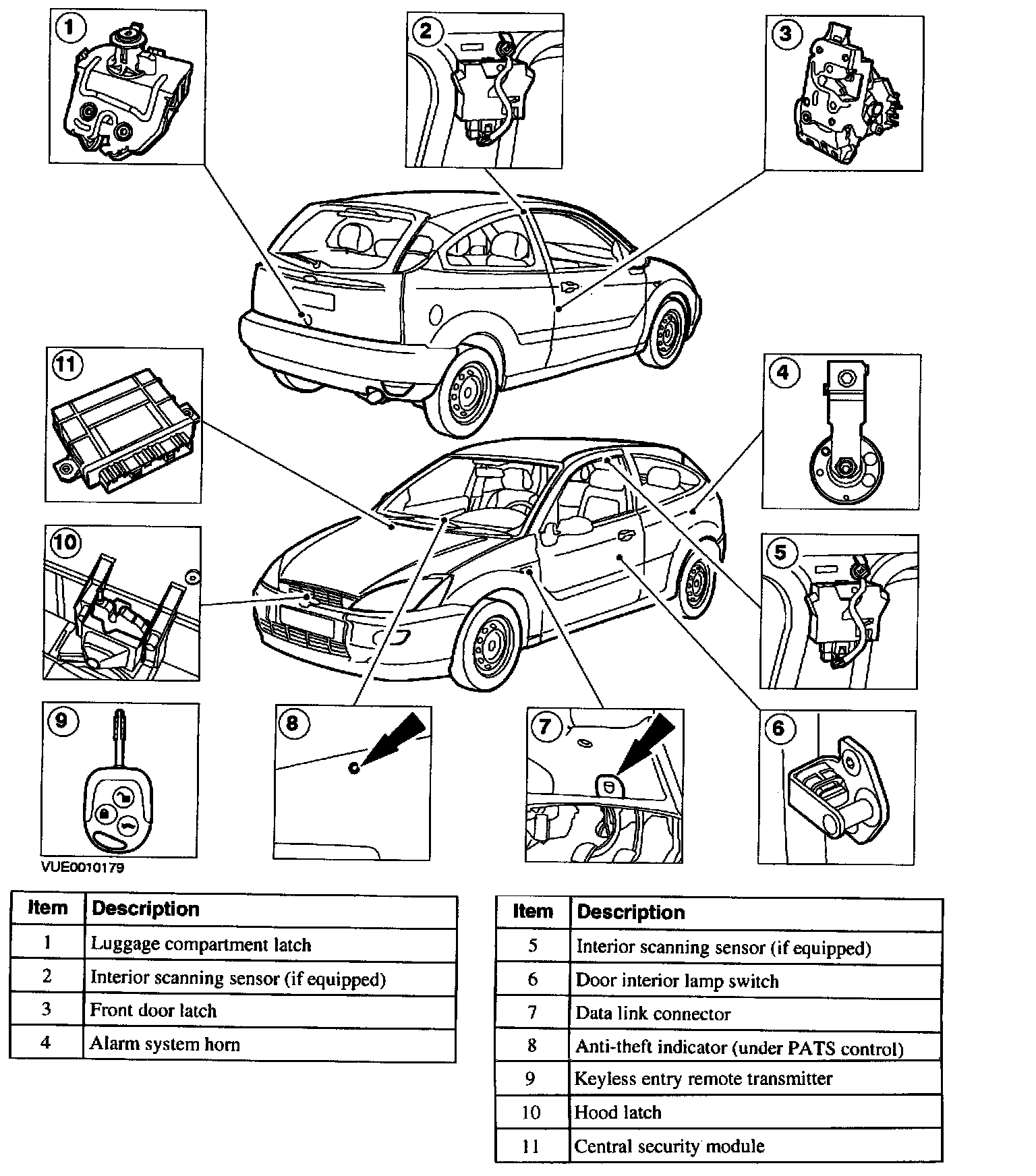 1

2

3

11

4

10

5

9

8

7

6

VUE0010179

| Item | Description |
|---|---|
| 1 | Luggage compartment latch |
| 2 | Interior scanning sensor (if equipped) |
| 3 | Front door latch |
| 4 | Alarm system horn |

| Item | Description |
|---|---|
| 5 | Interior scanning sensor (if equipped) |
| 6 | Door interior lamp switch |
| 7 | Data link connector |
| 8 | Anti-theft indicator (under PATS control) |
| 9 | Keyless entry remote transmitter |
| 10 | Hood latch |
| 11 | Central security module |