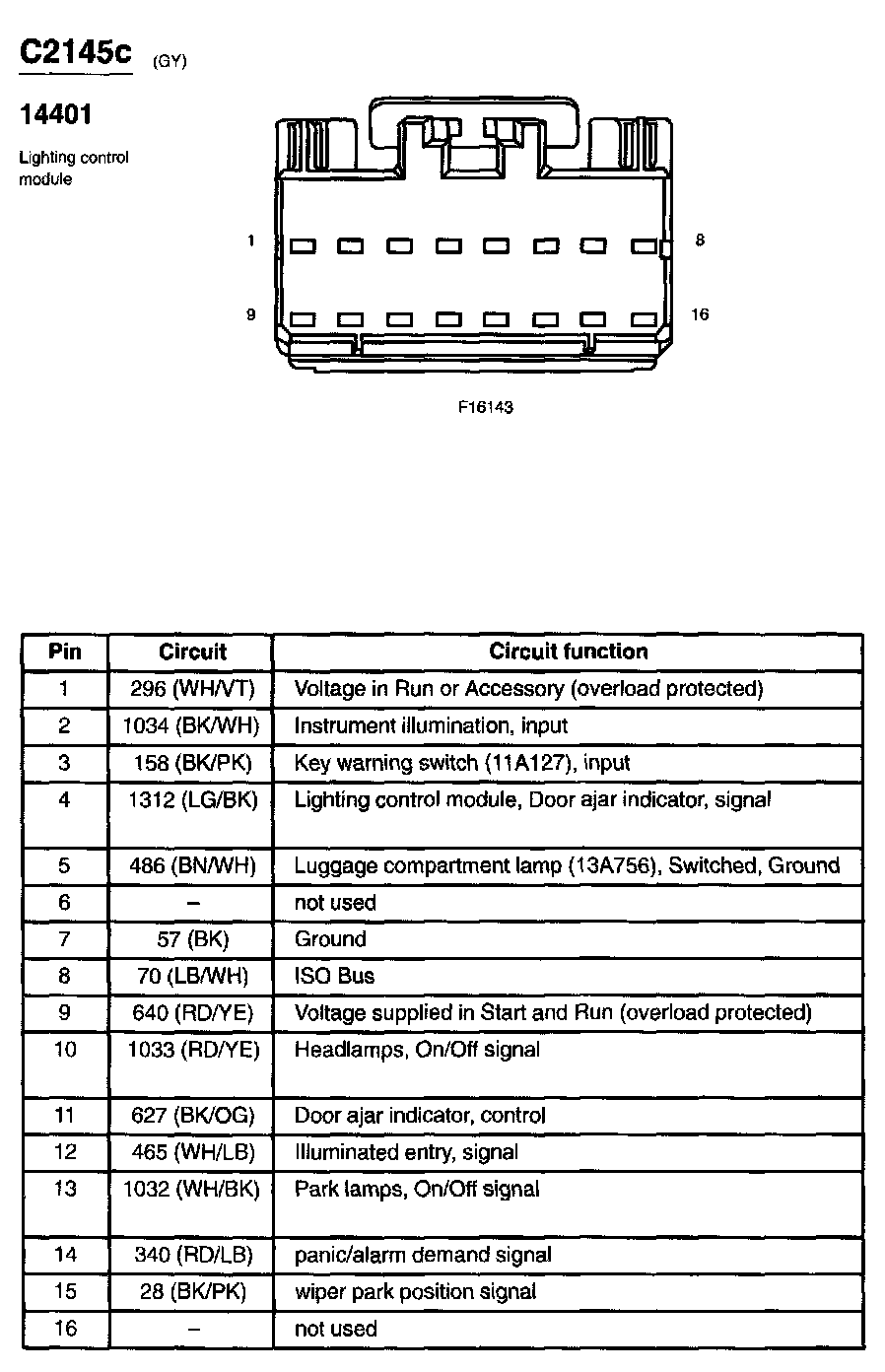 C2145c (GY)

14401

Lighting control module

1

8

9

16

F16143

| Pin | Circuit | Circuit function |
|---|---|---|
| 1 | 296 (WH/VT) | Voltage in Run or Accessory (overload protected) |
| 2 | 1034 (BK/WH) | Instrument illumination, input |
| 3 | 158 (BK/PK) | Key warning switch (11A127), input |
| 4 | 1312 (LG/BK) | Lighting control module, Door ajar indicator, signal |
| 5 | 486 (BN/WH) | Luggage compartment lamp (13A756), Switched, Ground |
| 6 | – | not used |
| 7 | 57 (BK) | Ground |
| 8 | 70 (LB/WH) | ISO Bus |
| 9 | 640 (RD/YE) | Voltage supplied in Start and Run (overload protected) |
| 10 | 1033 (RD/YE) | Headlamps, On/Off signal |
| 11 | 627 (BK/OG) | Door ajar indicator, control |
| 12 | 465 (WH/LB) | Illuminated entry, signal |
| 13 | 1032 (WH/BK) | Park lamps, On/Off signal |
| 14 | 340 (RD/LB) | panic/alarm demand signal |
| 15 | 28 (BK/PK) | wiper park position signal |
| 16 | – | not used |