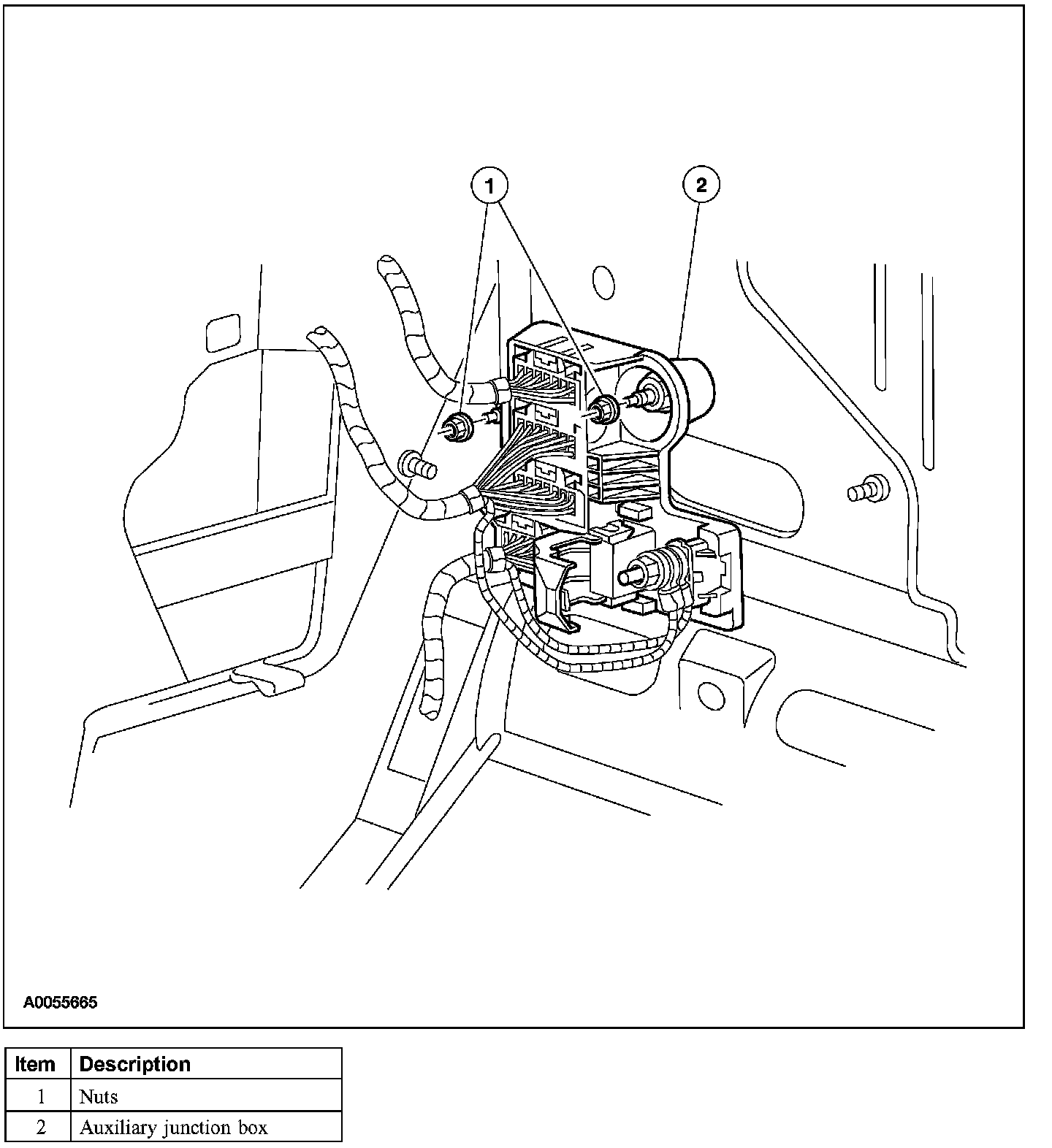 1

2

A0055665

| Item | Description |
|---|---|
| 1 | Nuts |
| 2 | Auxiliary junction box |